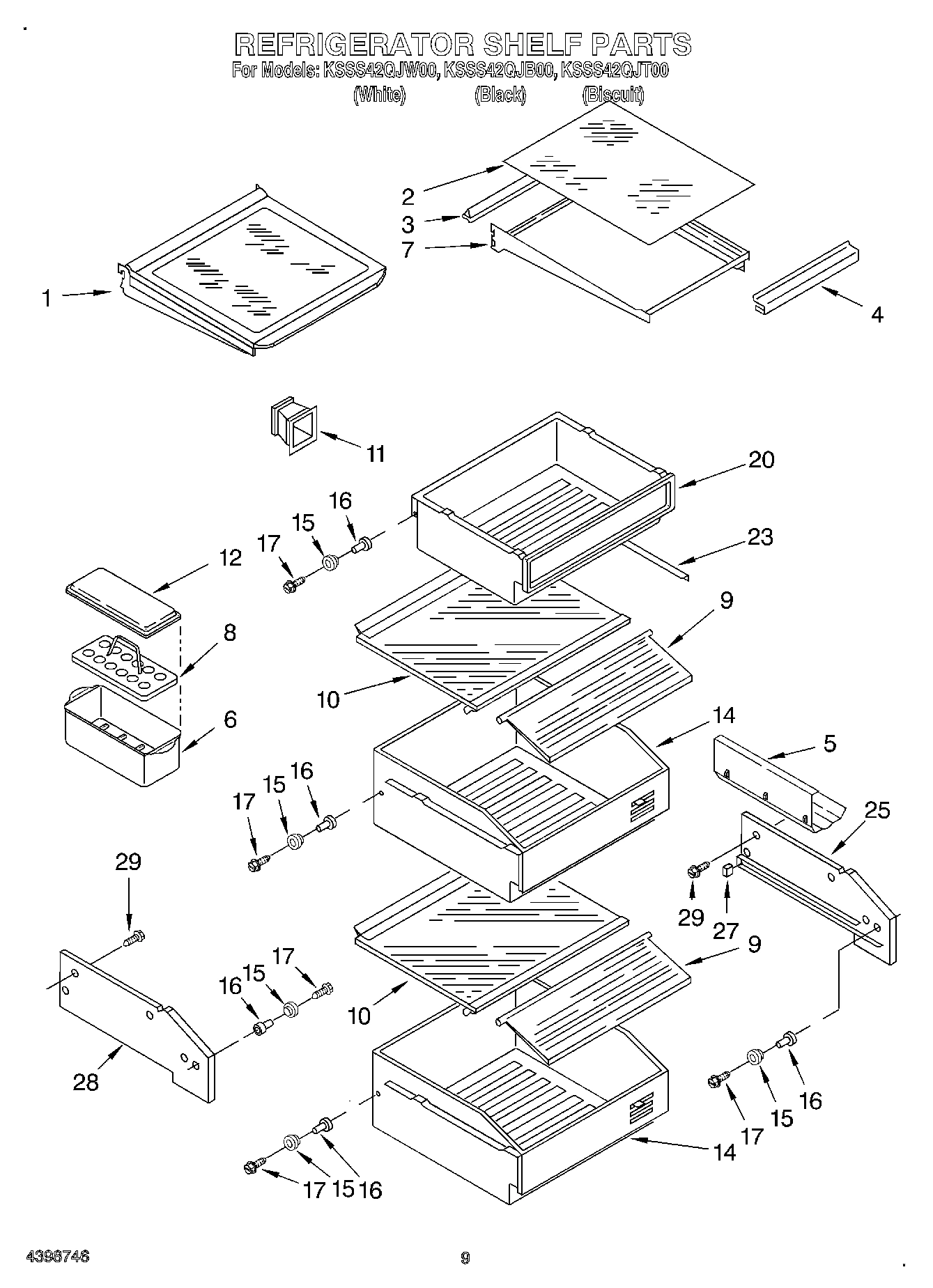 REFRIGERATOR SHELF PARTS
For Models: KSSS42QJW00, KSSS42QJB00, KSSS42QJT00
(White) (Black) (Biscuit)

2
3
7
1
4
11
20
16
15
17
23
12
9
8
10
6
14
5
16
15
17
25
29
29
27
9
17
15
16
10
28
16
15
17
14
17 15 16

4398746
9