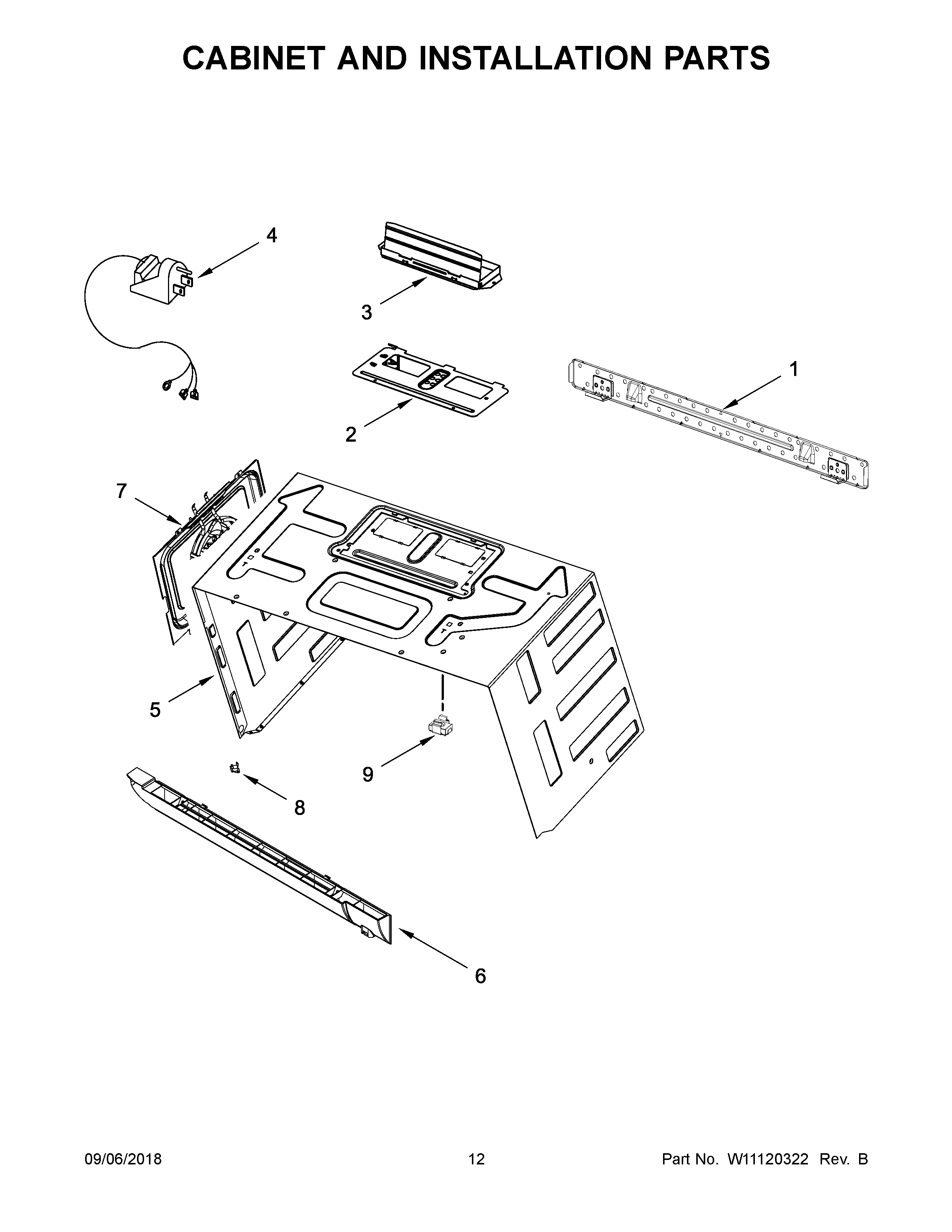 CABINET AND INSTALLATION PARTS

4

3

1

2

7

5

9

8

6

09/06/2018

12

Part No. W11120322 Rev. B