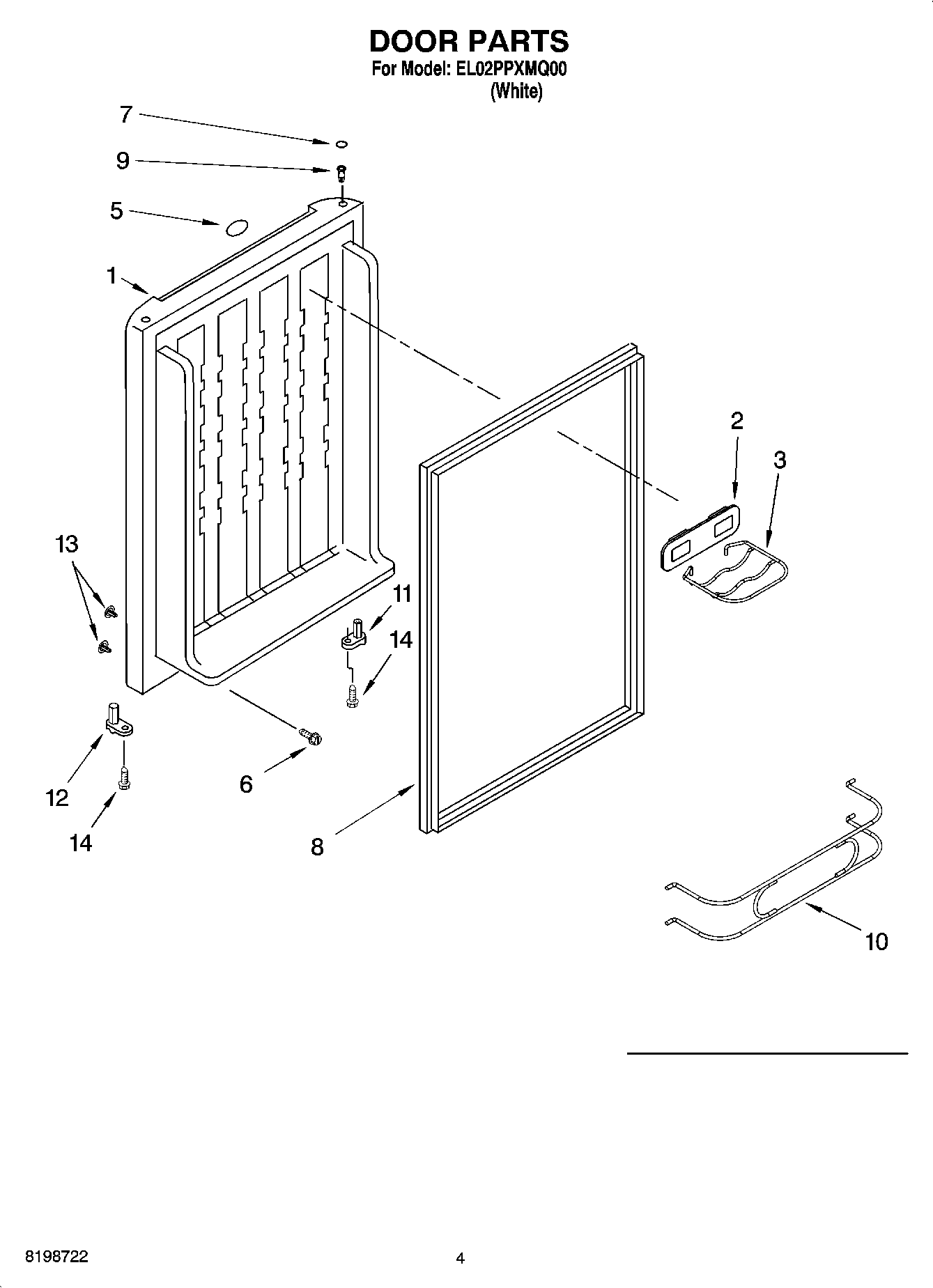 DOOR PARTS
For Model: EL02PPXMQ00
(White)

7
9
5
1
2
3
13
11
14
12
6
14
8
10

8198722

4