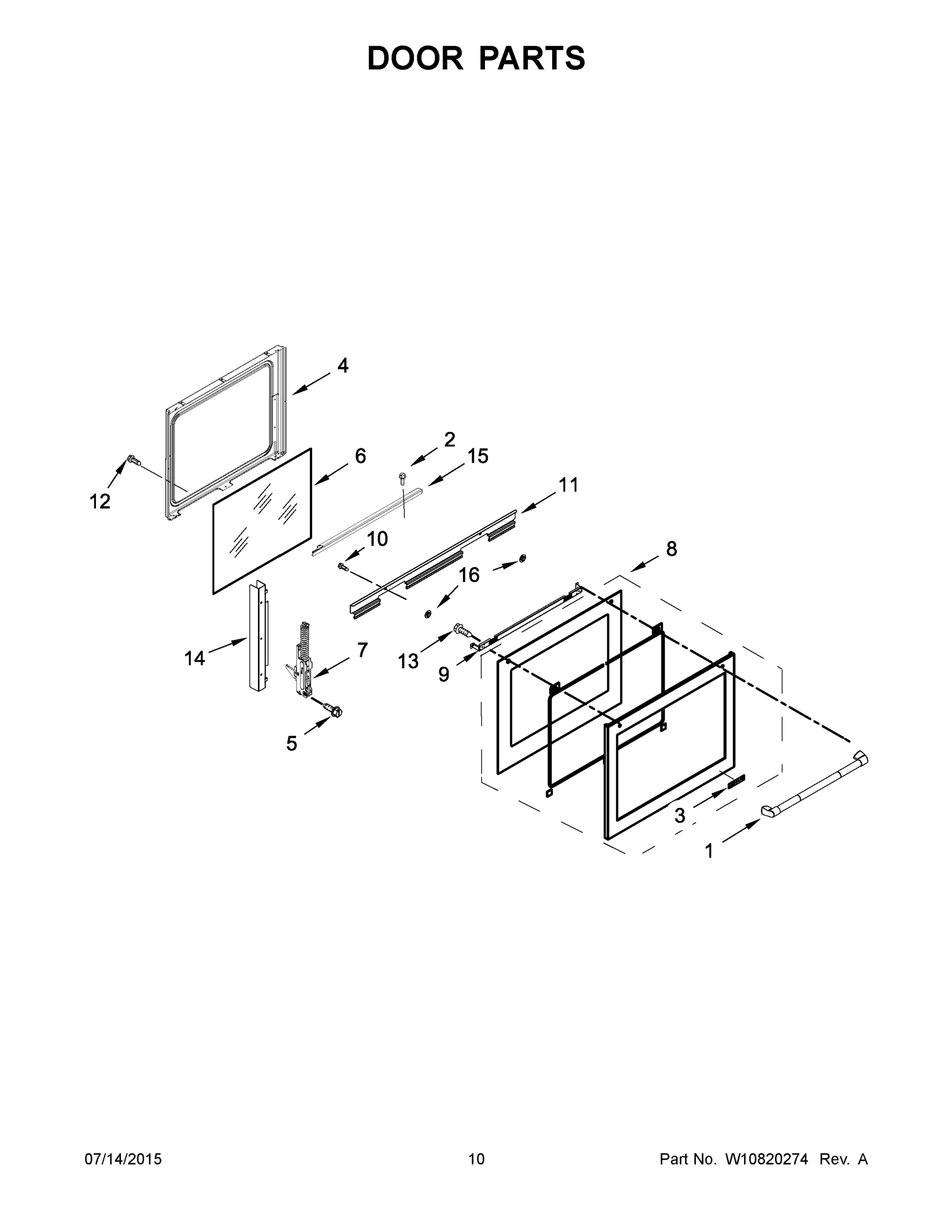 DOOR PARTS

4
2
6
15
12
11
10
8
16
14
7
13
9
5
3
1

07/14/2015
10
Part No. W10820274 Rev. A