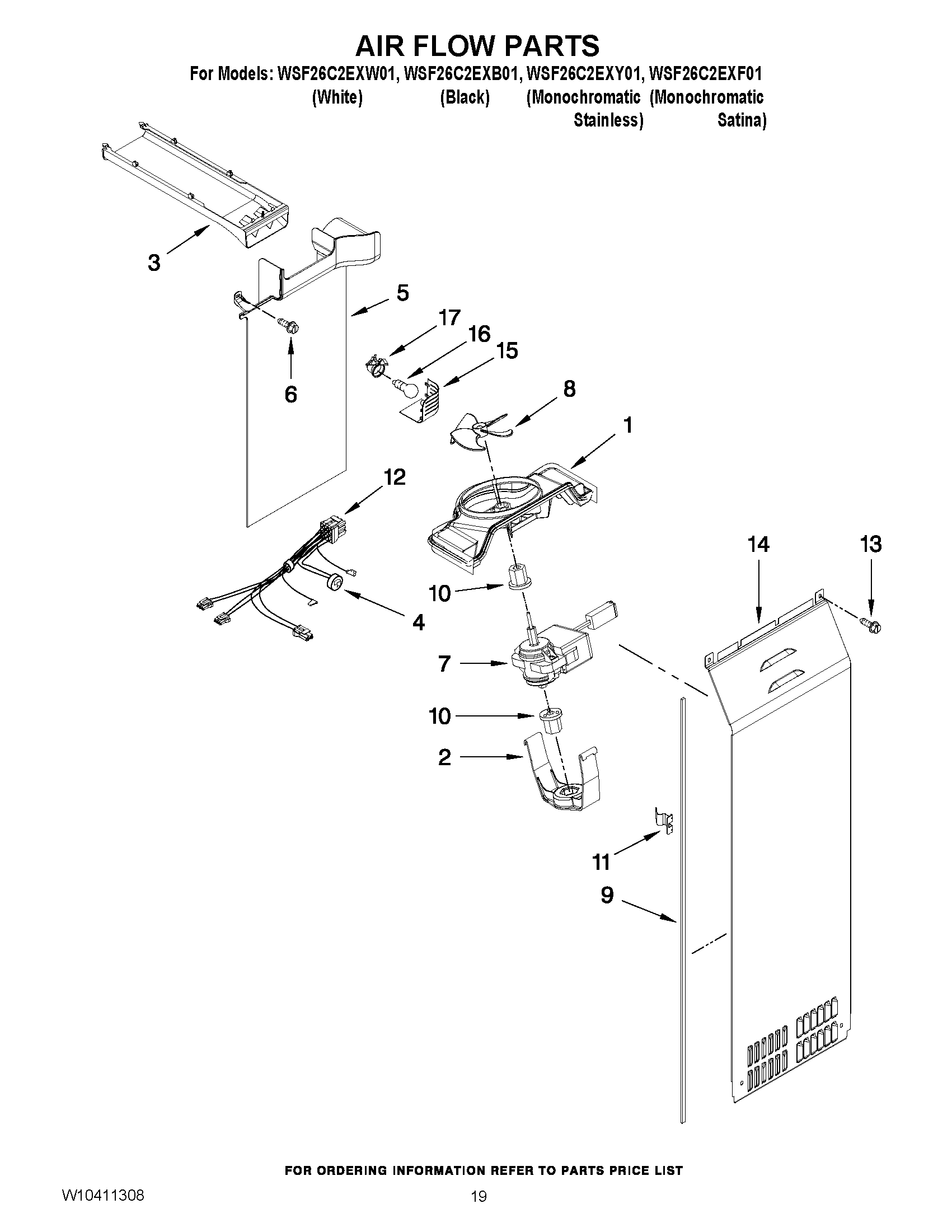 AIR FLOW PARTS

For Models: WSF26C2EXW01, WSF26C2EXB01, WSF26C2EXY01, WSF26C2EXF01
(White) (Black) (Monochromatic Stainless) (Monochromatic Satina)

3
5
17
16
15
6
8
1
12
14
13
10
4
7
10
2
11
9

FOR ORDERING INFORMATION REFER TO PARTS PRICE LIST

W10411308

19