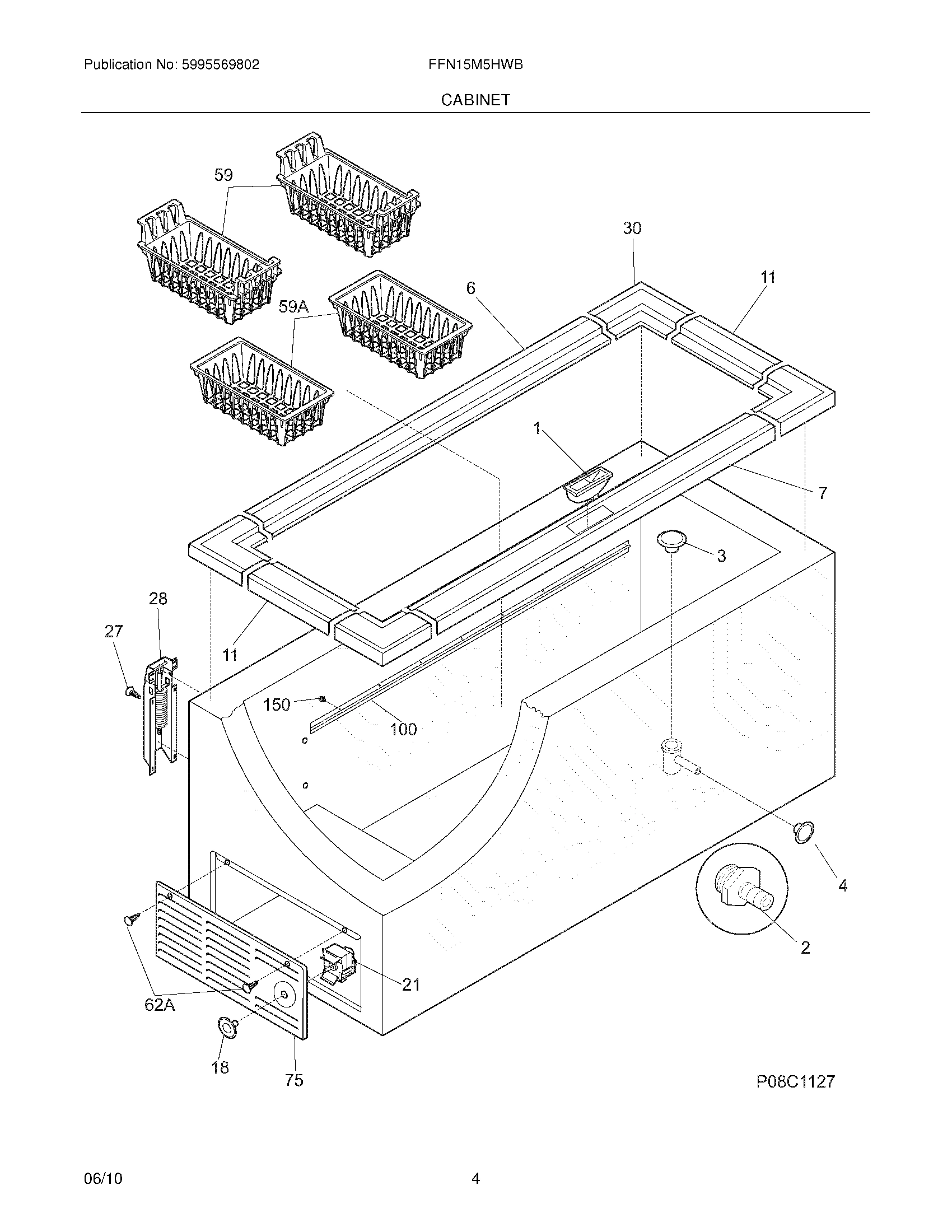 Publication No: 5995569802

FFN15M5HWB

CABINET

59

30

11

6

59A

1

7

3

28

27

11

150

100

4

2

21

62A

18

75

P08C1127

06/10

4