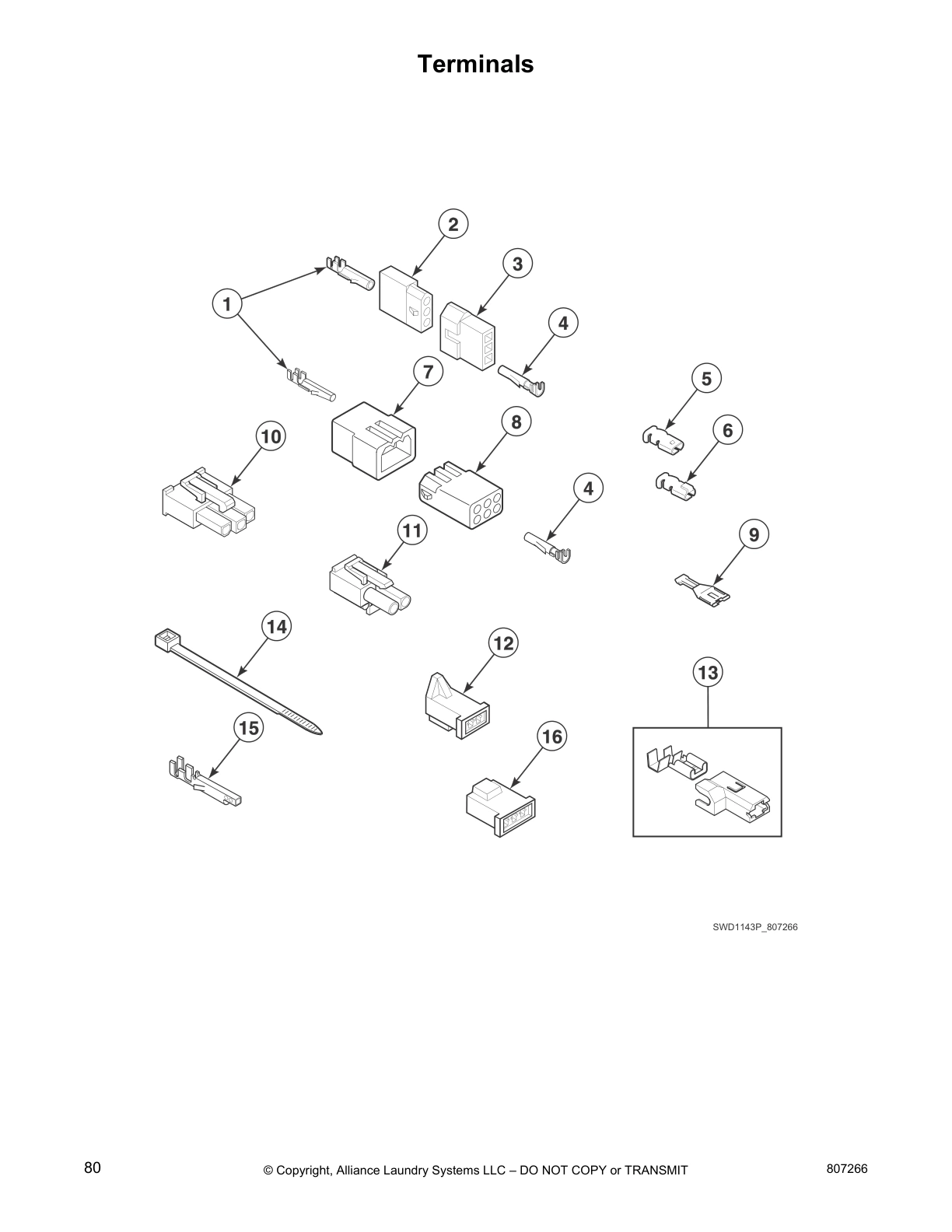 Terminals

2
3
1
4
7
5
10
8
6
4
11
9
14
12
13
15
16

SWD1143P_807266

80 © Copyright, Alliance Laundry Systems LLC – DO NOT COPY or TRANSMIT 807266