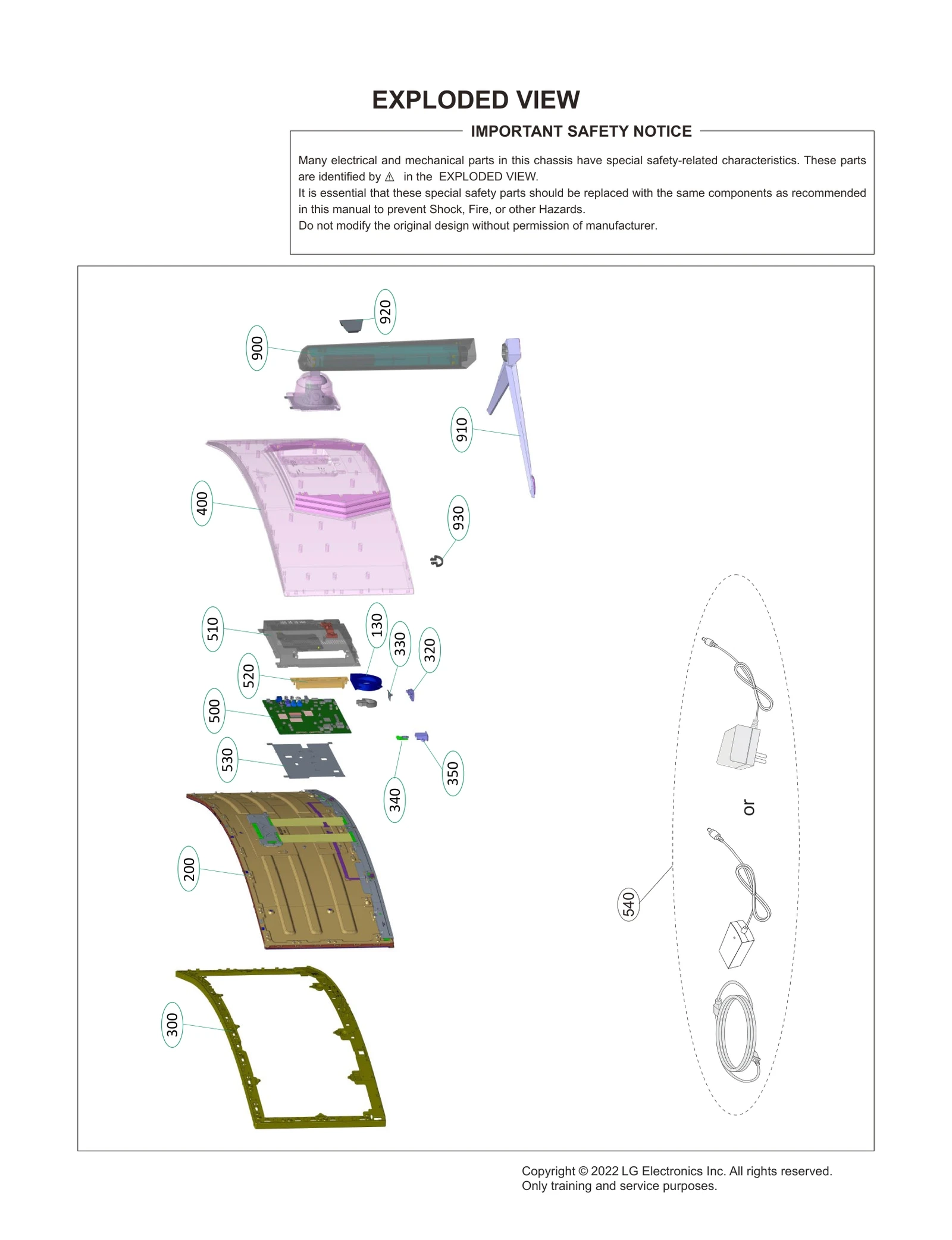 EXPLODED VIEW

IMPORTANT SAFETY NOTICE

Many electrical and mechanical parts in this chassis have special safety-related characteristics. These parts are identified by ⚠ in the EXPLODED VIEW.
It is essential that these special safety parts should be replaced with the same components as recommended in this manual to prevent Shock, Fire, or other Hazards.
Do not modify the original design without permission of manufacturer.

920
900
910
400
930
510
130
330
320
520
500
530
350
340
200
300
540
or

Copyright © 2022 LG Electronics Inc. All rights reserved.
Only training and service purposes.