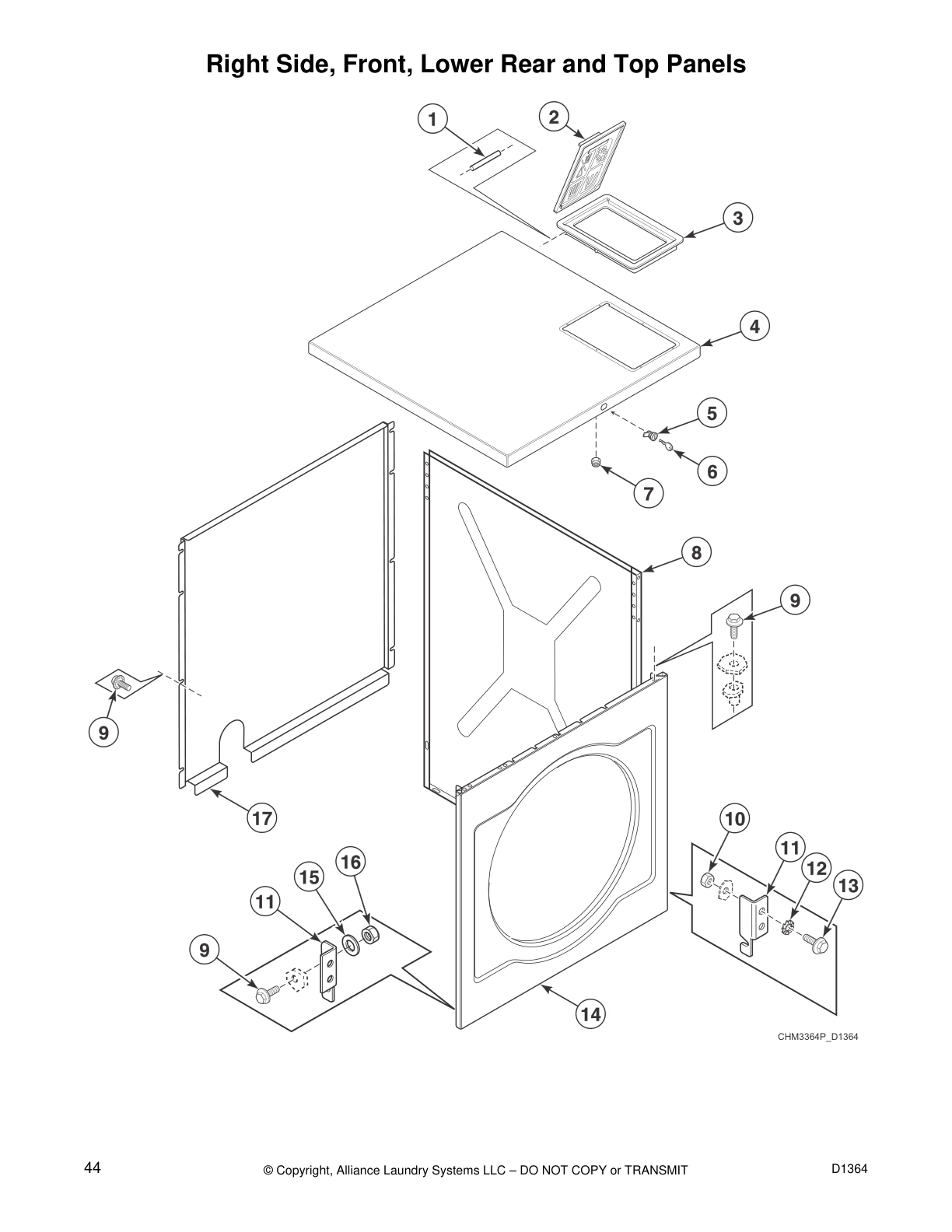 Right Side, Front, Lower Rear and Top Panels

1
2
3
4
5
6
7
8
9
9
17
10
11
12
13
16
15
11
9
14

CHM3364P_D1364

44

© Copyright, Alliance Laundry Systems LLC – DO NOT COPY or TRANSMIT

D1364