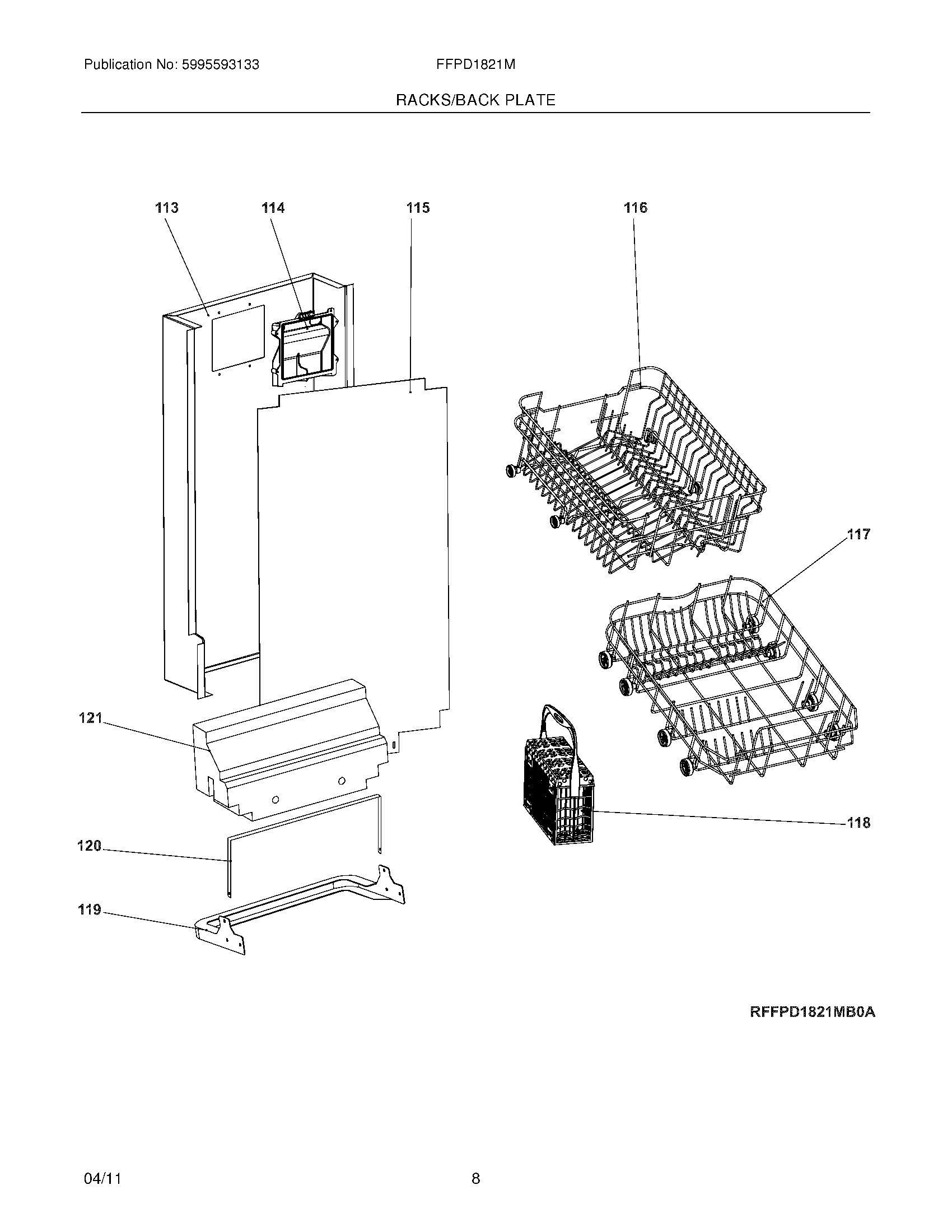 Publication No: 5995593133

FFPD1821M

RACKS/BACK PLATE

113

114

115

116

117

121

118

120

119

RFFPD1821MB0A

04/11

8