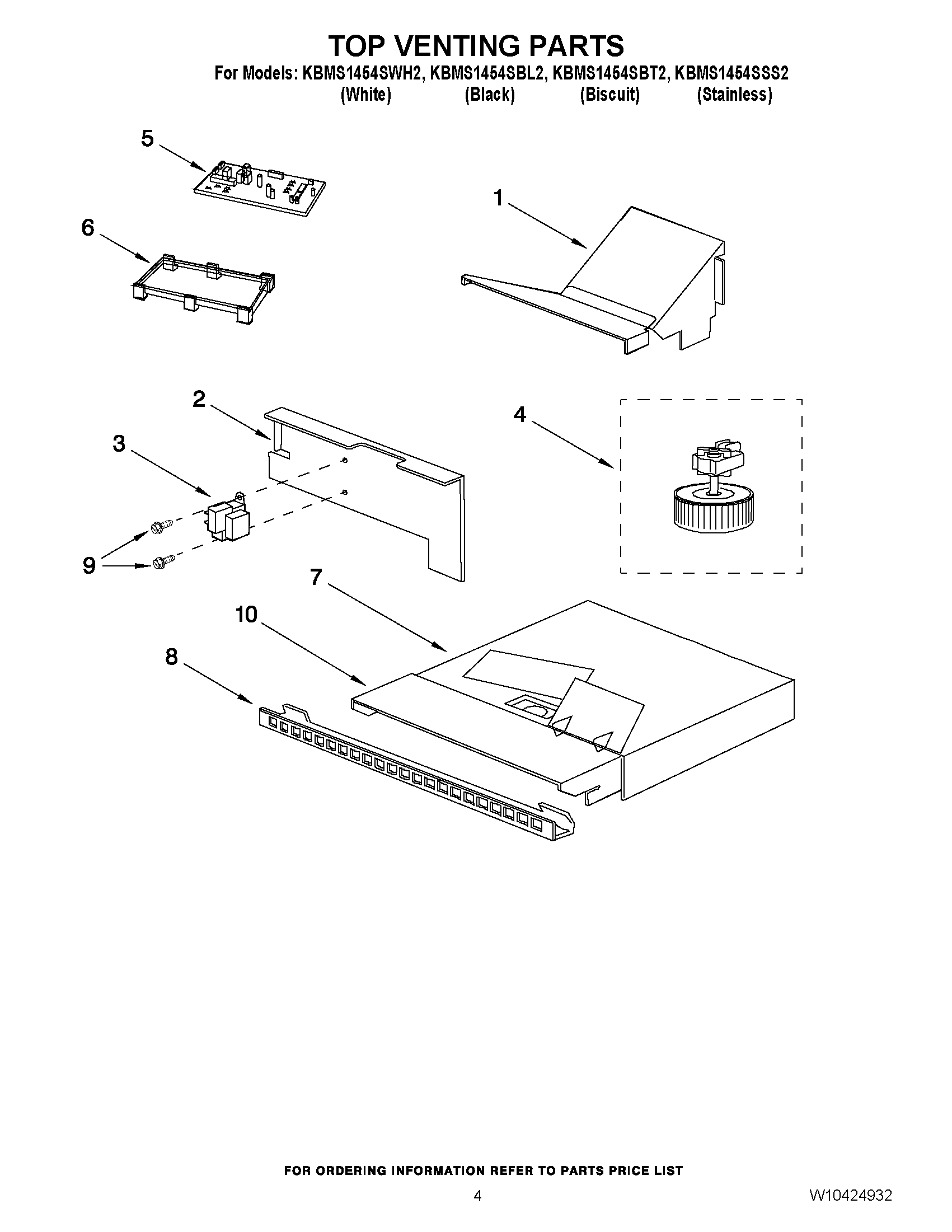 TOP VENTING PARTS

For Models: KBMS1454SWH2, KBMS1454SBL2, KBMS1454SBT2, KBMS1454SSS2
(White) (Black) (Biscuit) (Stainless)

5
1
6
2
4
3
9
7
10
8

FOR ORDERING INFORMATION REFER TO PARTS PRICE LIST

4

W10424932