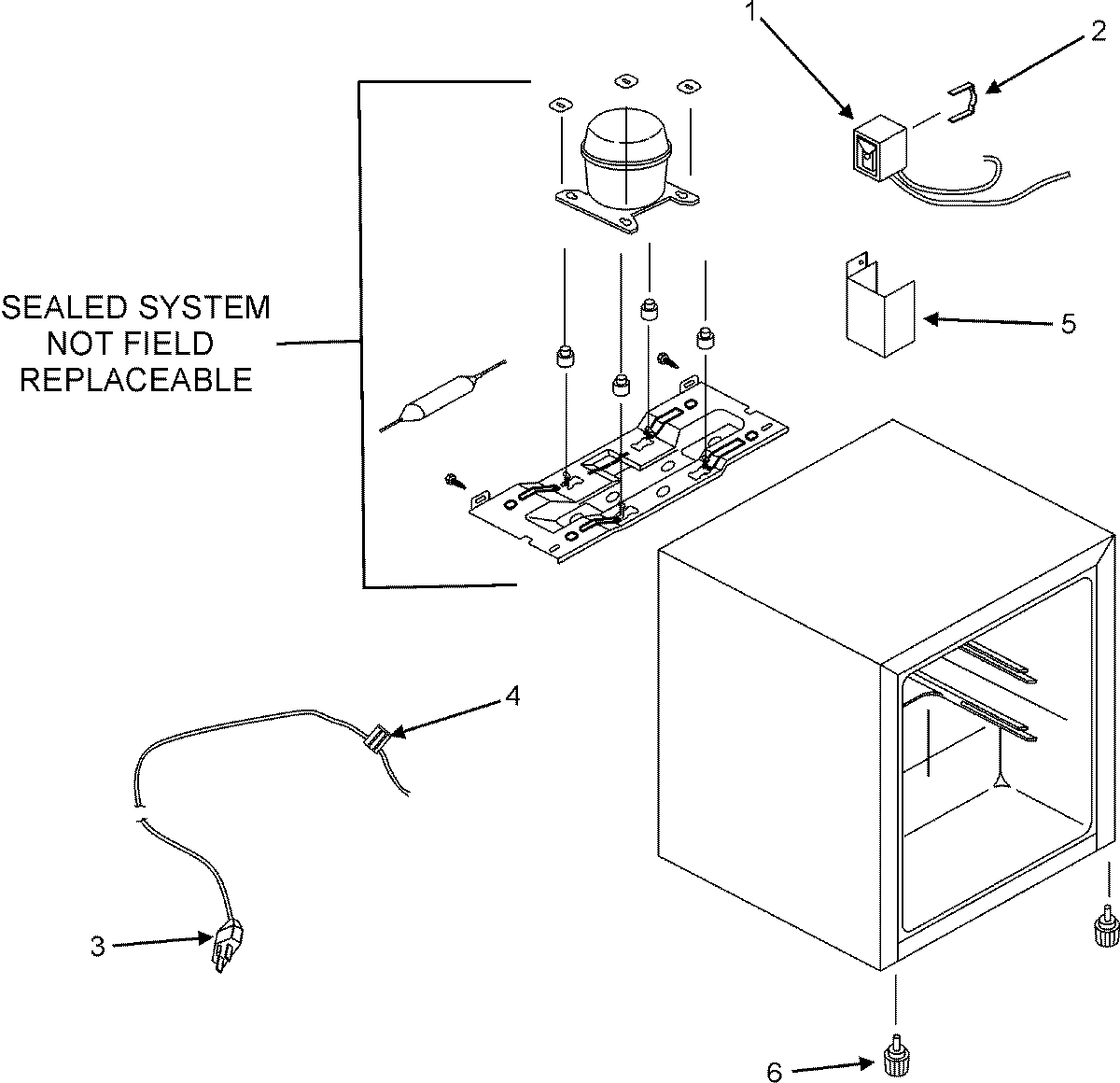 1

2

SEALED SYSTEM
NOT FIELD
REPLACEABLE

5

4

3

6