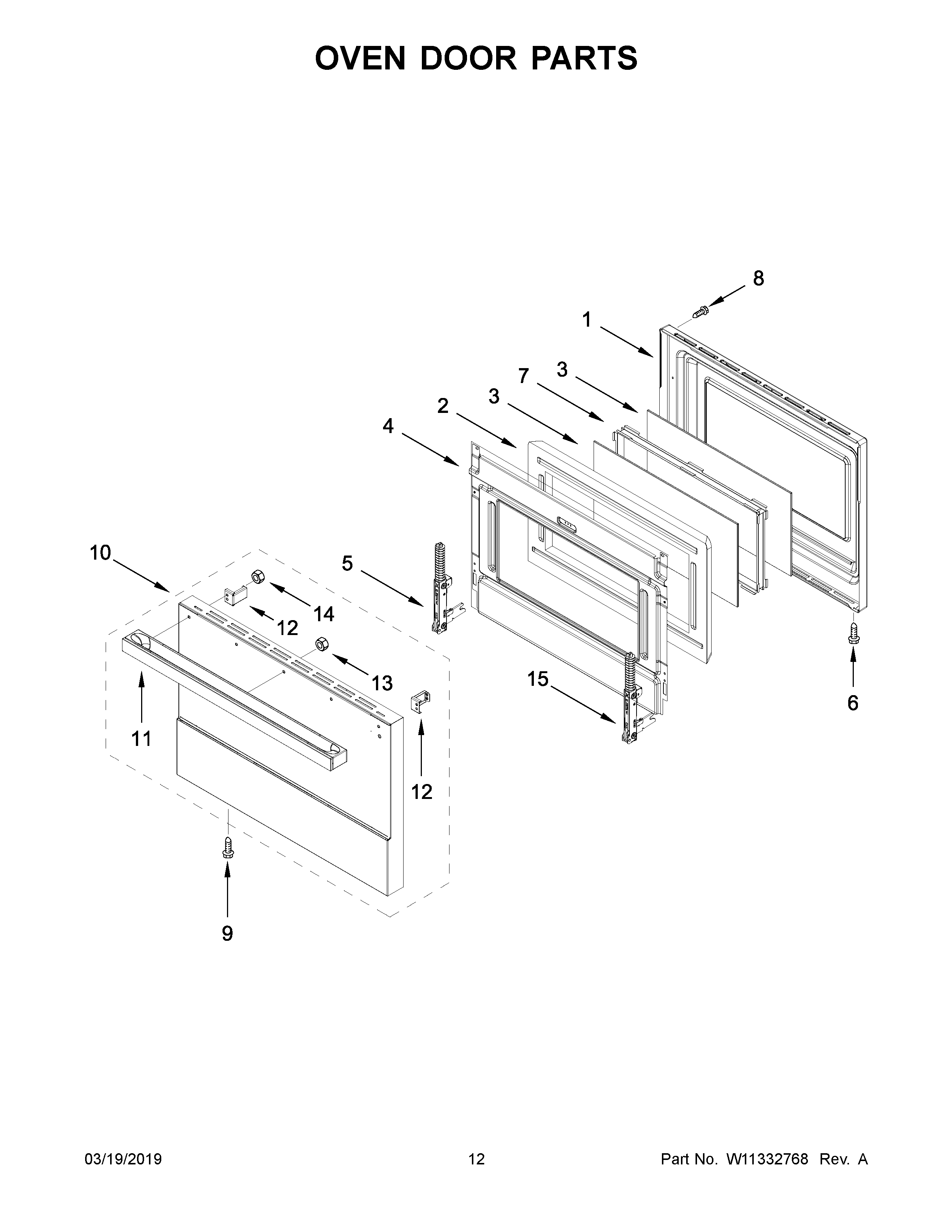 OVEN DOOR PARTS

8
1
3
7
3
2
4
10
5
14
12
13
15
6
11
12
9

03/19/2019

12

Part No. W11332768 Rev. A