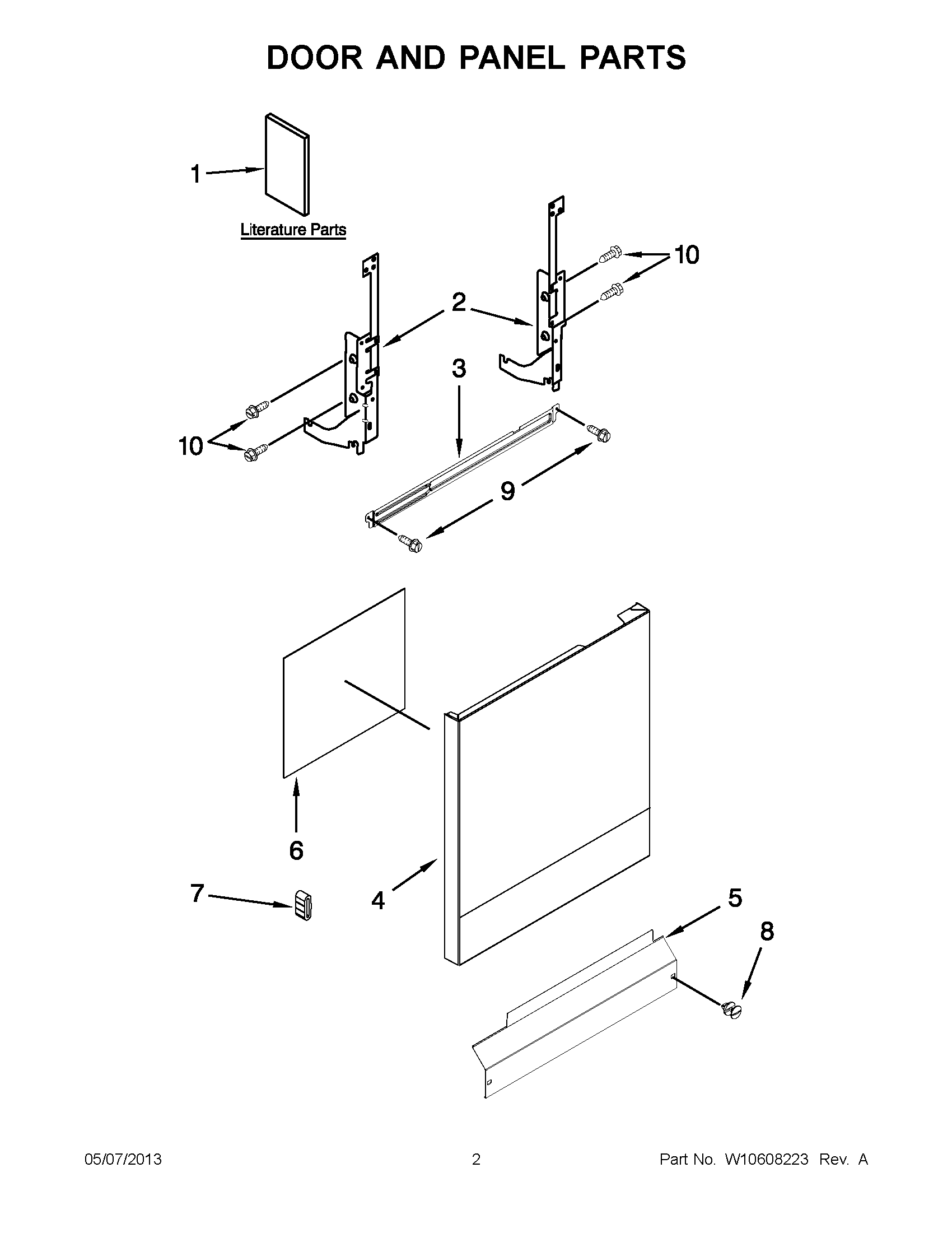 DOOR AND PANEL PARTS

1

Literature Parts

10

2

3

10

9

6

7

4

5

8

05/07/2013

2

Part No. W10608223 Rev. A