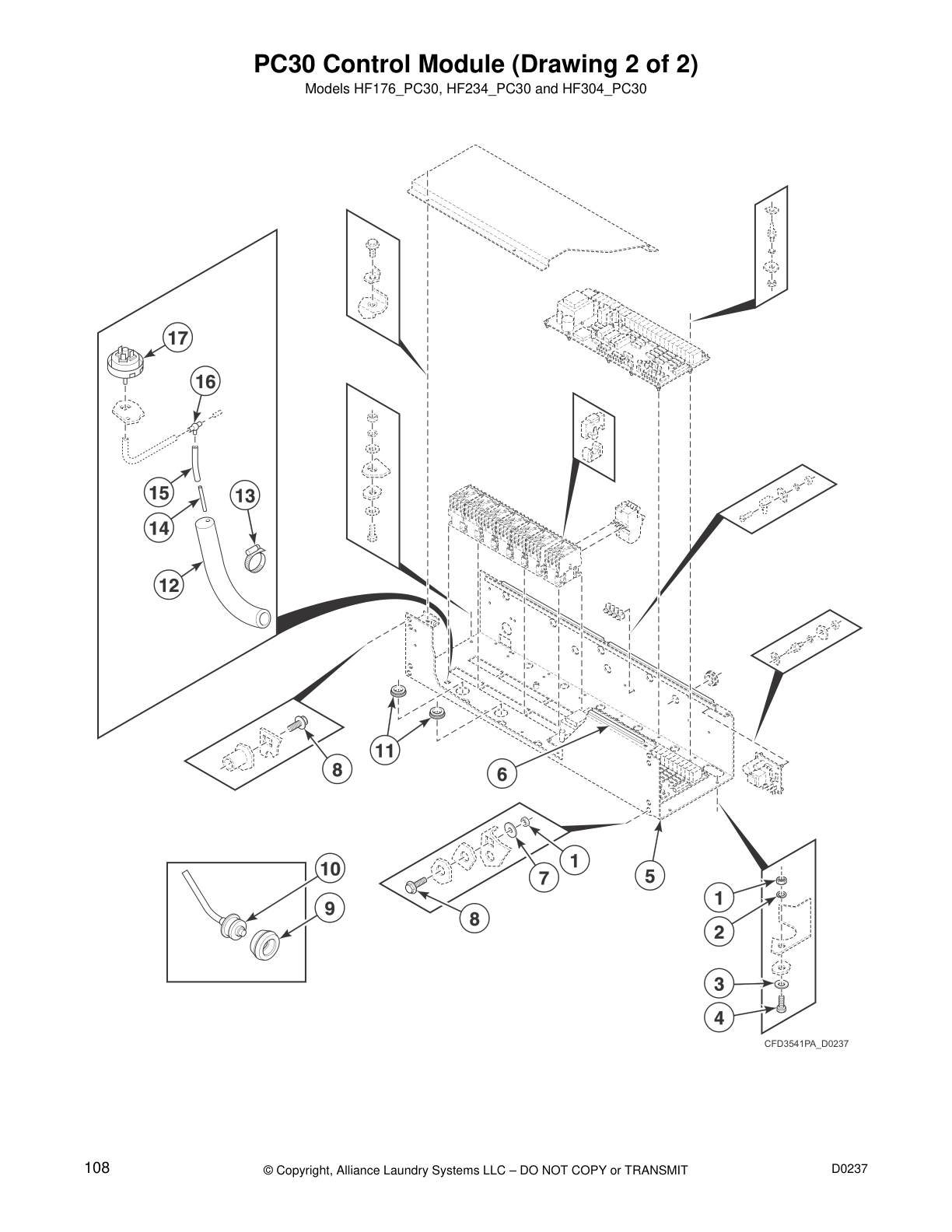 PC30 Control Module (Drawing 2 of 2)

Models HF176_PC30, HF234_PC30 and HF304_PC30

17

16

15

14

13

12

8

11

6

10

9

8

7

1

5

1

2

3

4

CFD3541PA_D0237

108

© Copyright, Alliance Laundry Systems LLC – DO NOT COPY or TRANSMIT

D0237