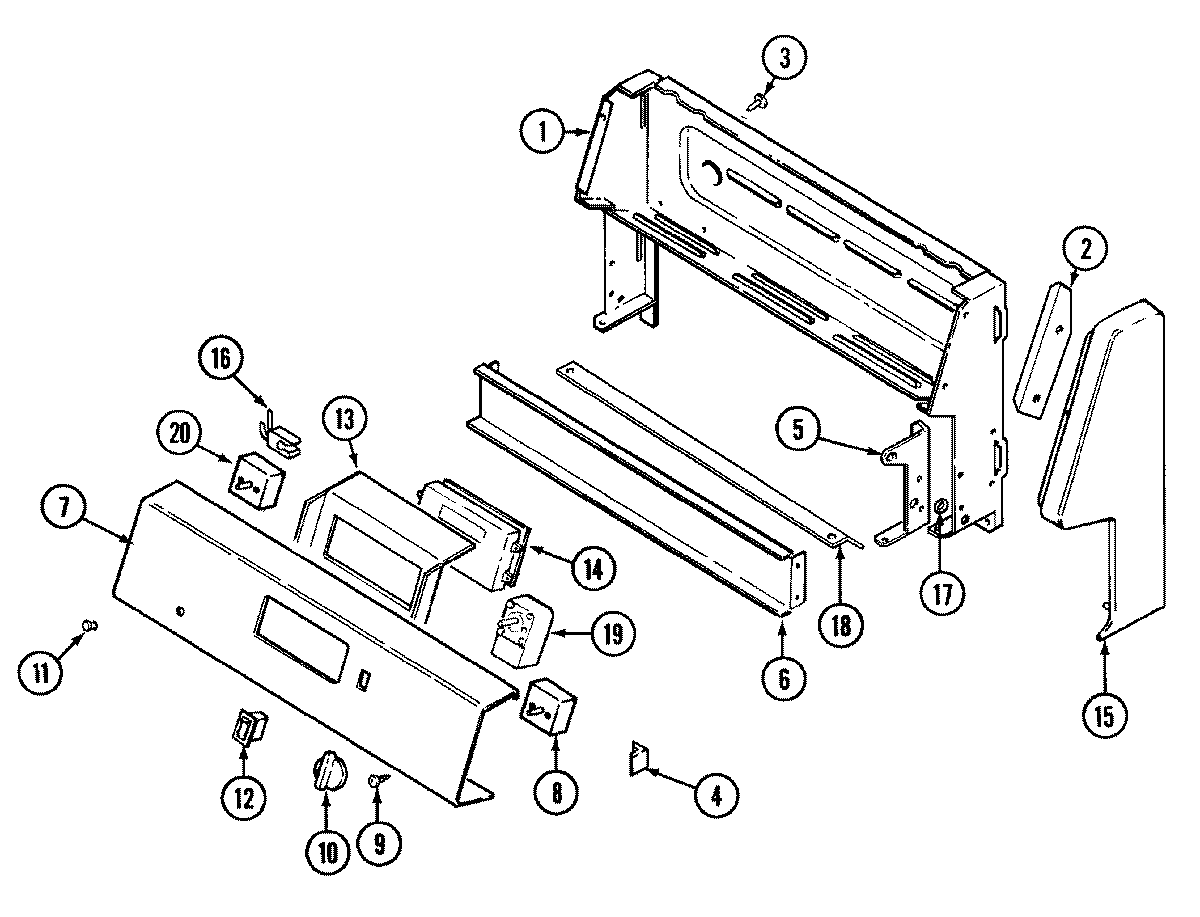 3
1
2
16
13
20
5
7
14
17
18
19
11
6
15
12
8
4
10
9