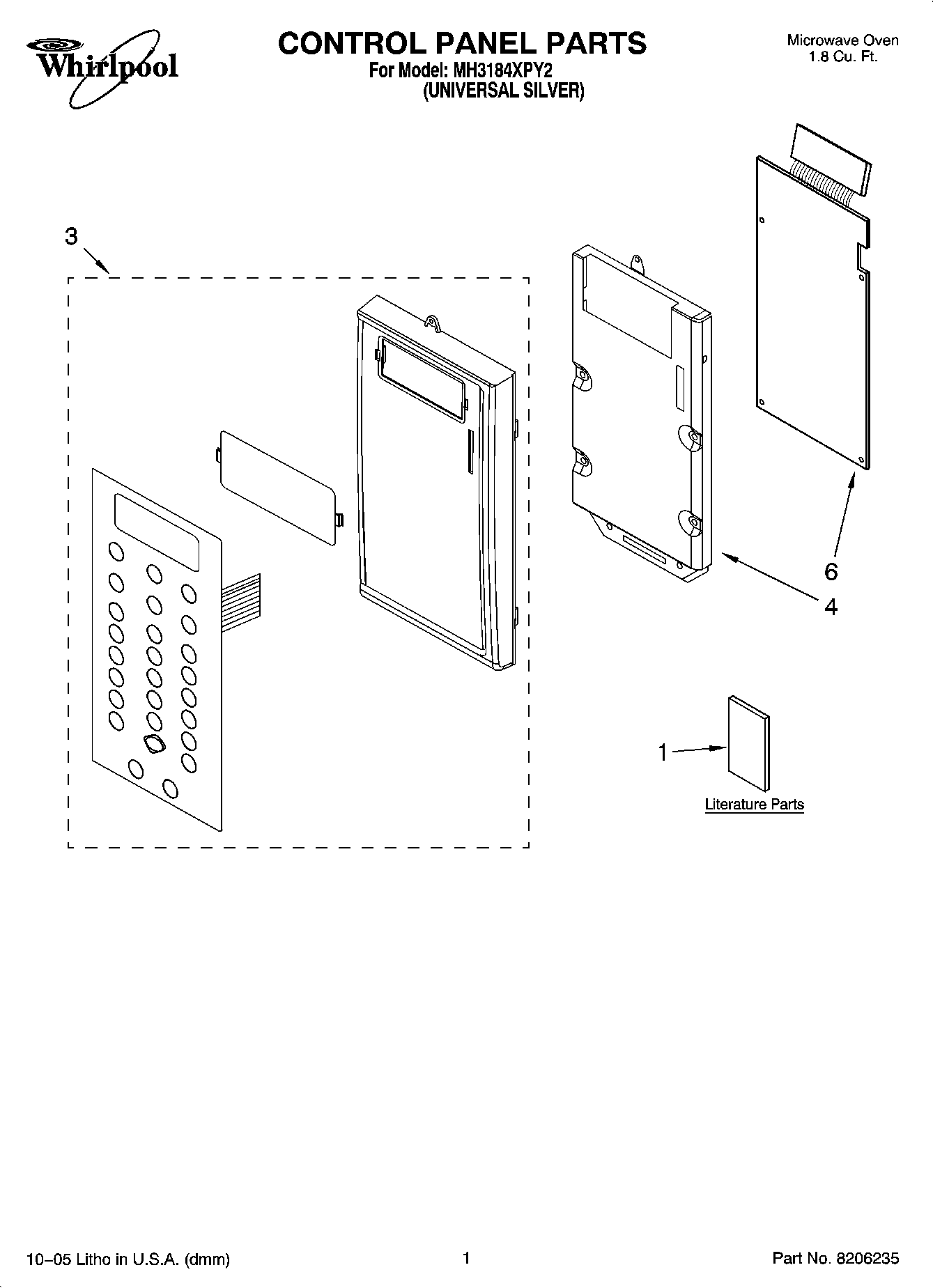 Whirlpool

CONTROL PANEL PARTS
For Model: MH3184XPY2
(UNIVERSAL SILVER)

Microwave Oven
1.8 Cu. Ft.

3

6

4

1

Literature Parts

10–05 Litho in U.S.A. (dmm)

1

Part No. 8206235