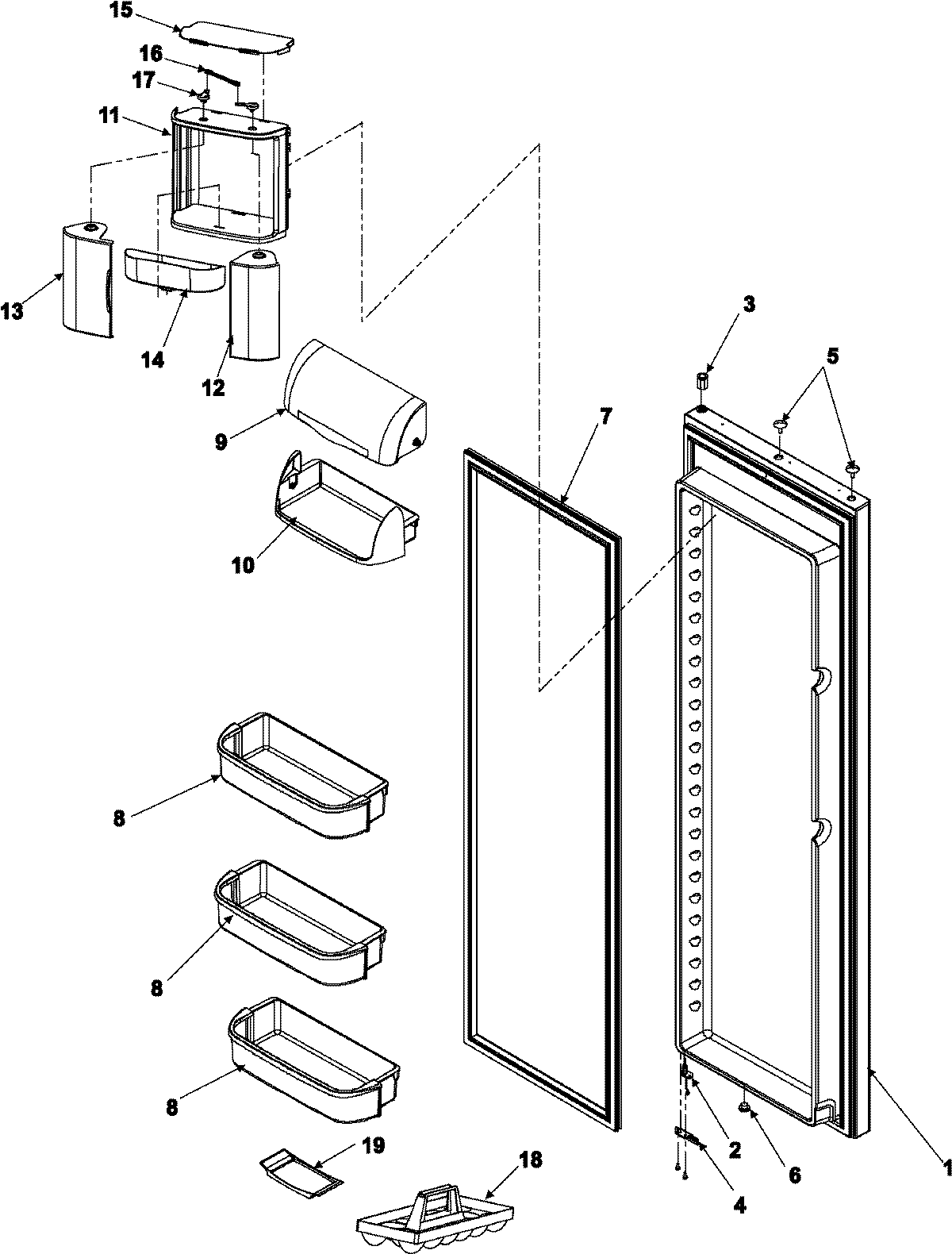 15
16
17
11
13
14
12
9
10
3
5
7
8
8
8
19
18
2
6
4
1