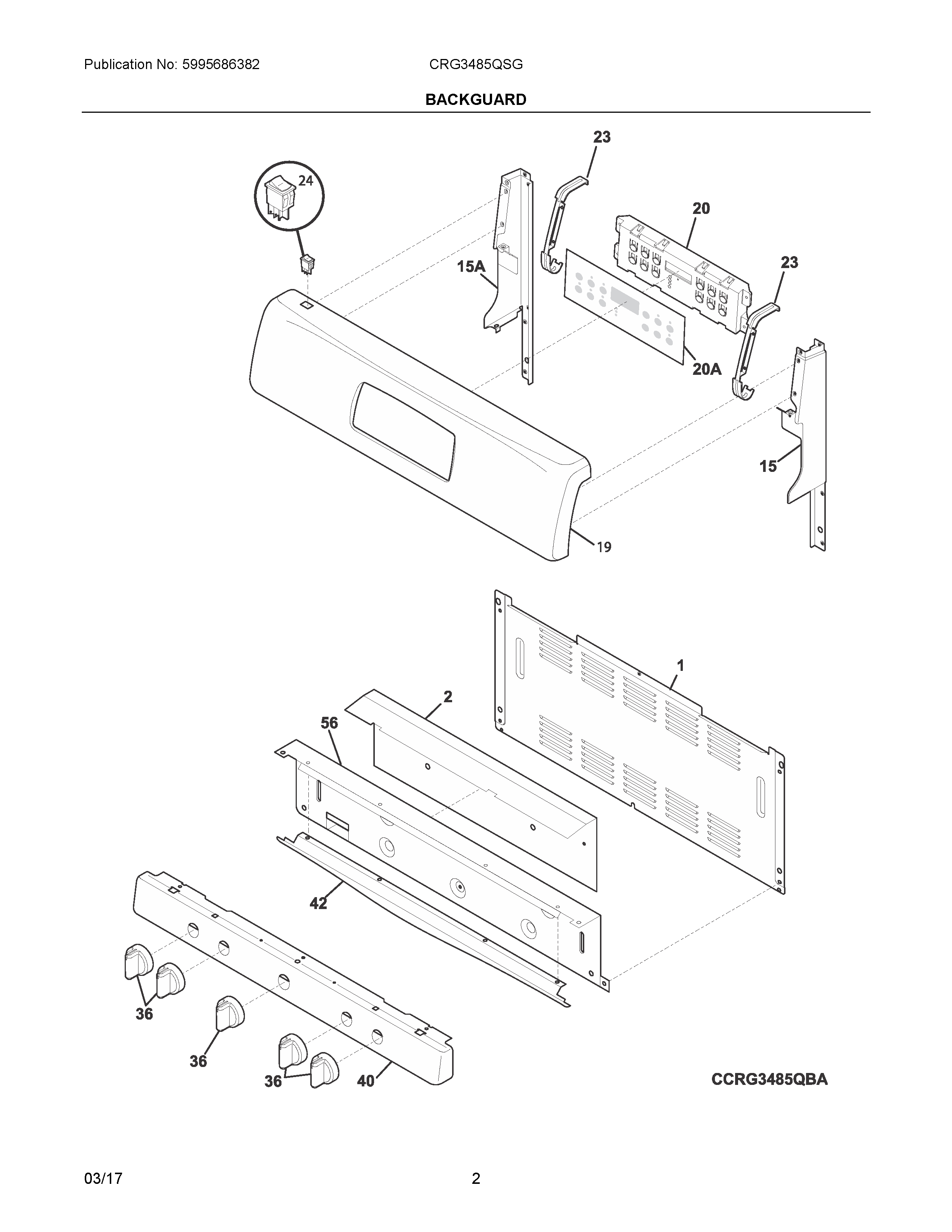 Publication No: 5995686382

CRG3485QSG

BACKGUARD

23

24

20

15A

23

20A

15

19

1

2

56

42

36

36

36

40

CCRG3485QBA

03/17

2