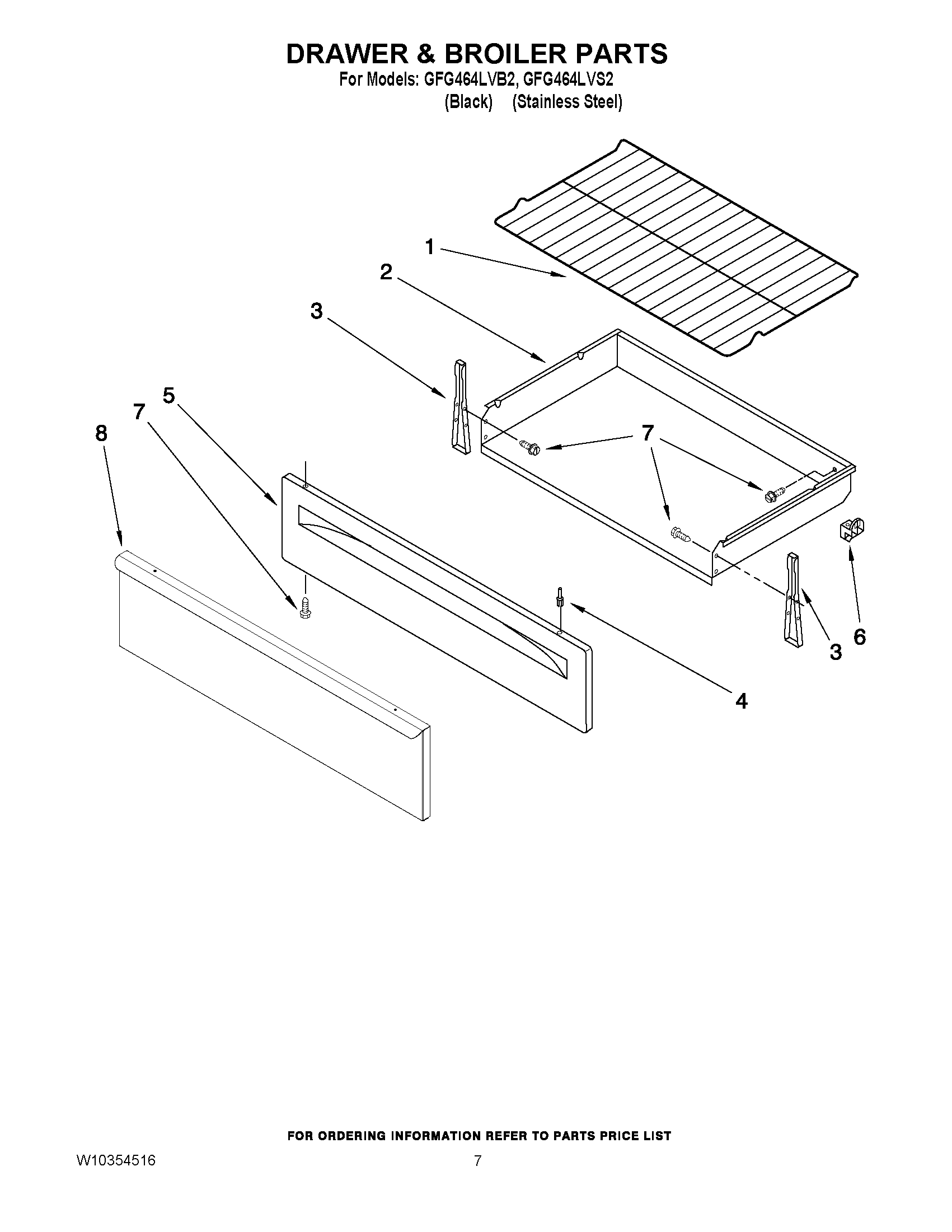 DRAWER & BROILER PARTS
For Models: GFG464LVB2, GFG464LVS2
(Black) (Stainless Steel)

1
2
3
5
7
8
7
3
6
4

FOR ORDERING INFORMATION REFER TO PARTS PRICE LIST

W10354516

7