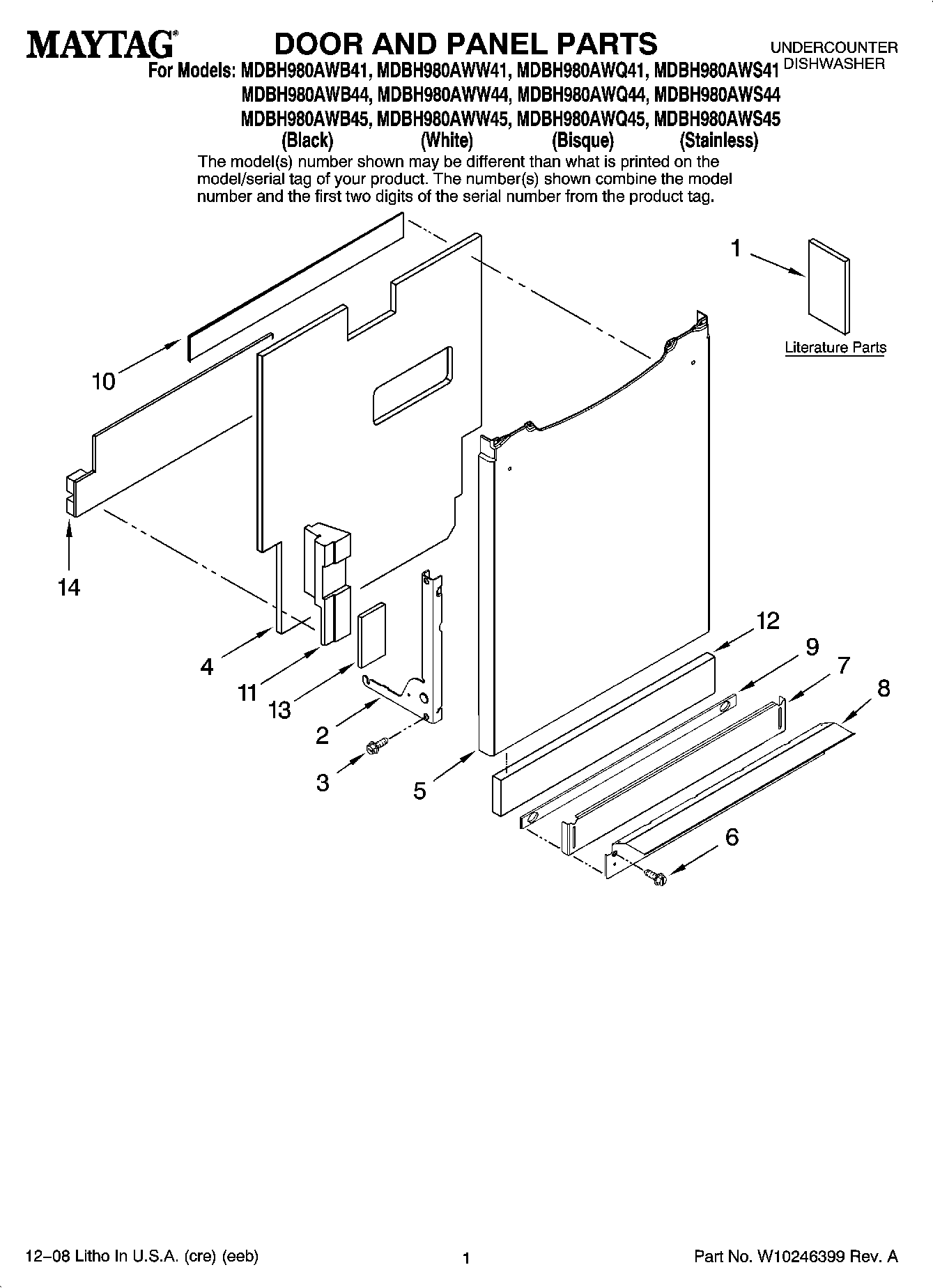 MAYTAG® DOOR AND PANEL PARTS

UNDERCOUNTER DISHWASHER

For Models: MDBH980AWB41, MDBH980AWW41, MDBH980AWQ41, MDBH980AWS41
MDBH980AWB44, MDBH980AWW44, MDBH980AWQ44, MDBH980AWS44
MDBH980AWB45, MDBH980AWW45, MDBH980AWQ45, MDBH980AWS45
(Black) (White) (Bisque) (Stainless)

The model(s) number shown may be different than what is printed on the model/serial tag of your product. The number(s) shown combine the model number and the first two digits of the serial number from the product tag.

1

Literature Parts

10

14

4

11

13

2

3

5

12

9

7

8

6

12–08 Litho In U.S.A. (cre) (eeb)

1

Part No. W10246399 Rev. A