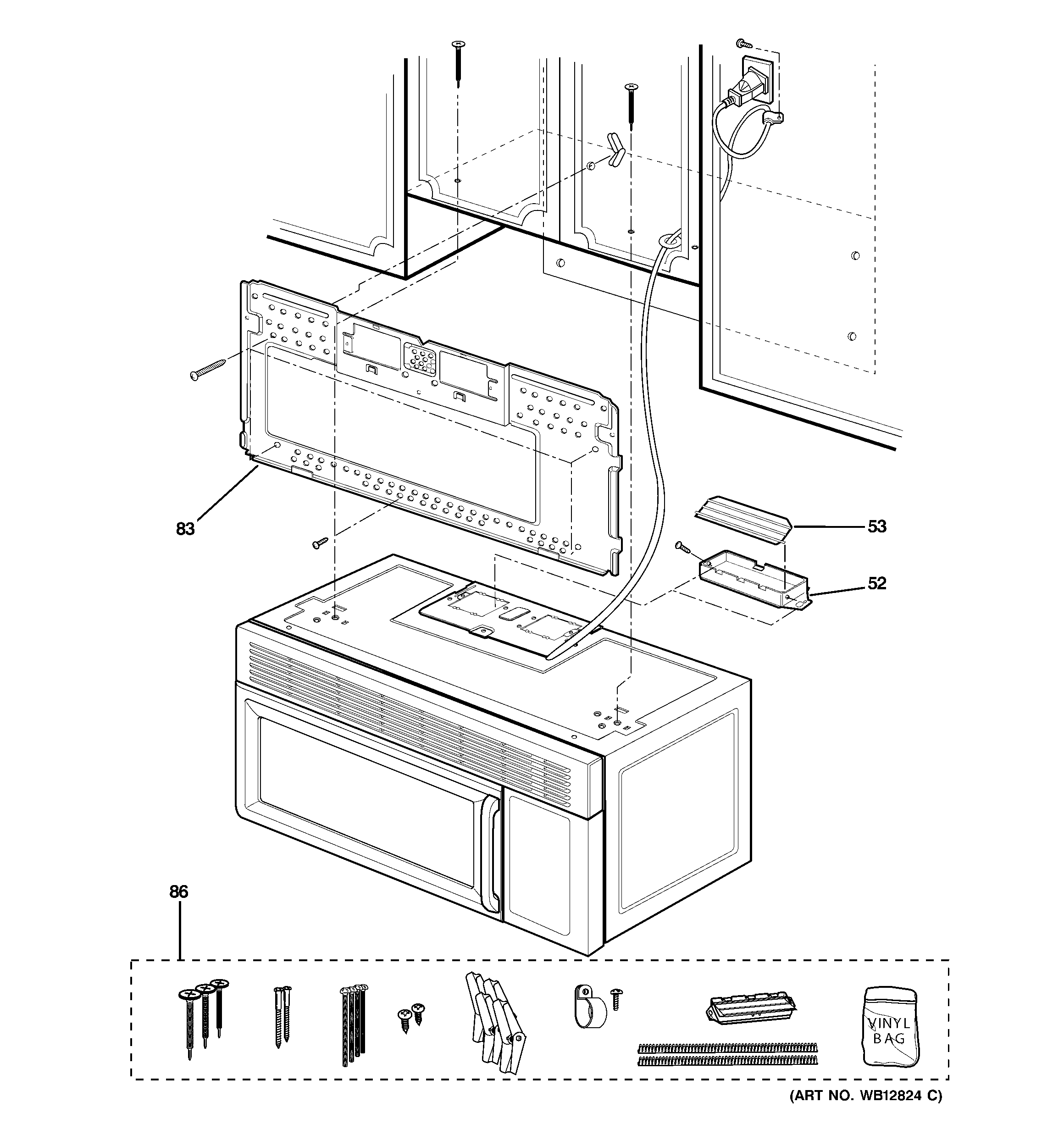 83

53

52

86

VINYL BAG

(ART NO. WB12824 C)