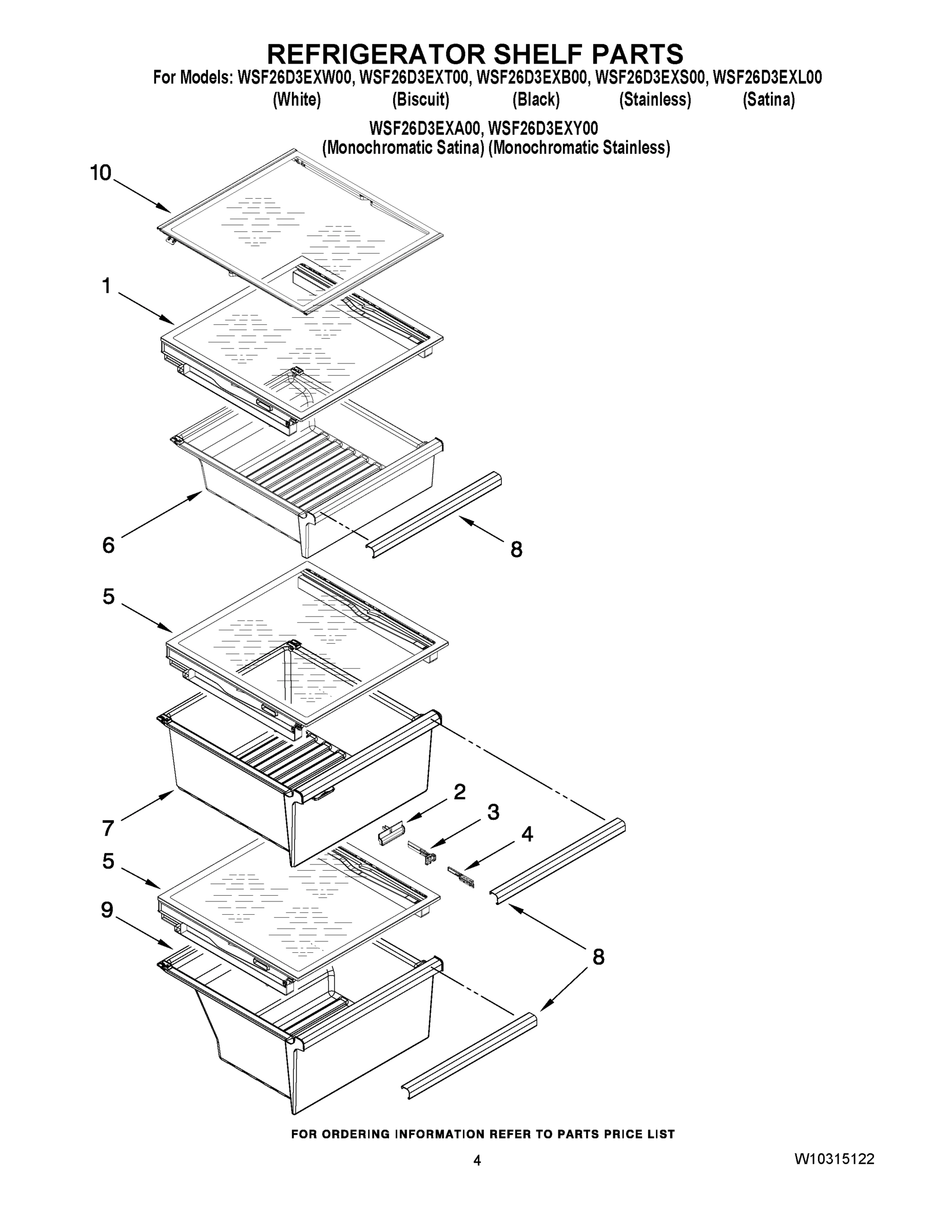 REFRIGERATOR SHELF PARTS

For Models: WSF26D3EXW00, WSF26D3EXT00, WSF26D3EXB00, WSF26D3EXS00, WSF26D3EXL00
(White) (Biscuit) (Black) (Stainless) (Satina)

WSF26D3EXA00, WSF26D3EXY00
(Monochromatic Satina) (Monochromatic Stainless)

10
1
6
8
5
7
2
3
4
5
9
8

FOR ORDERING INFORMATION REFER TO PARTS PRICE LIST

4

W10315122