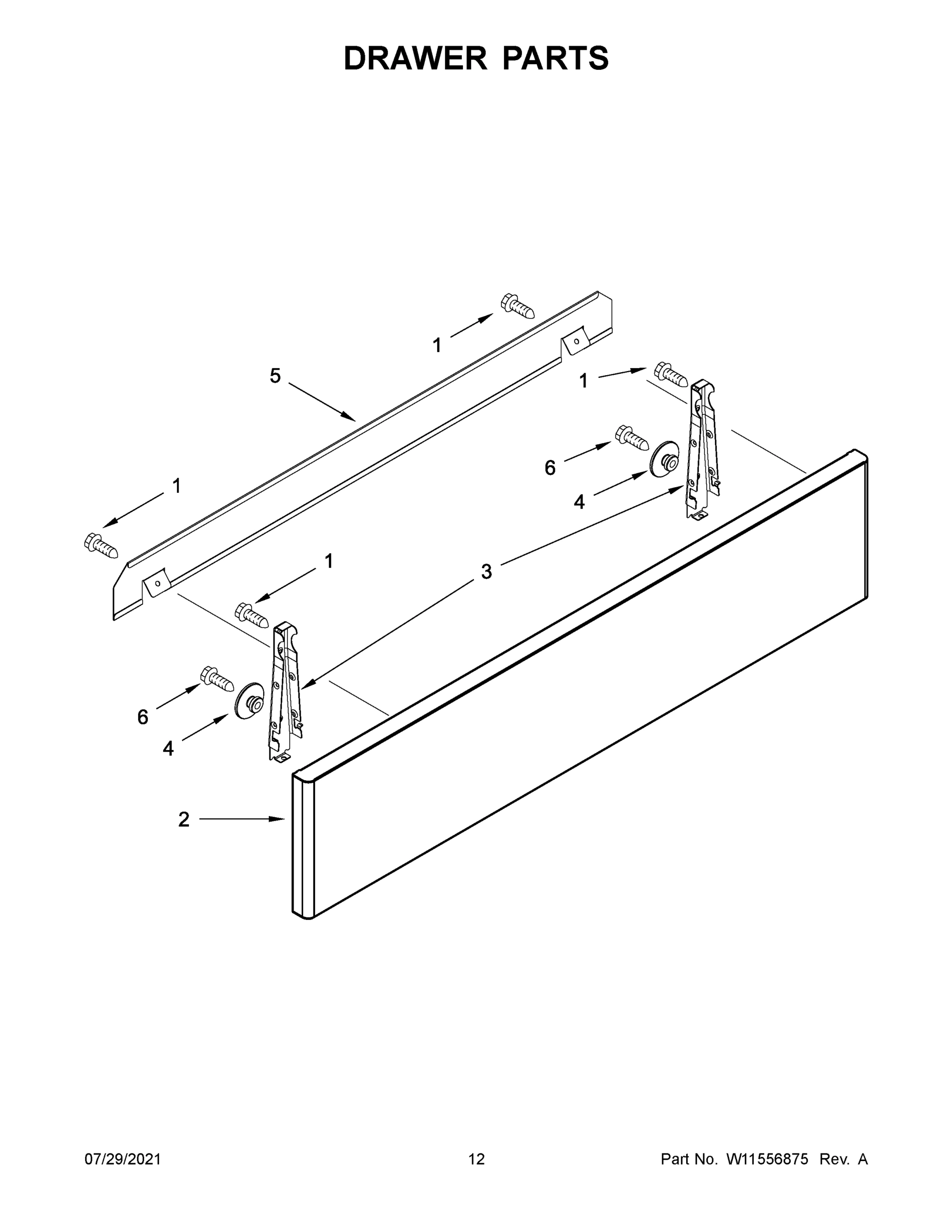 DRAWER PARTS

1

5

1

6

4

1

1

3

6

4

2

07/29/2021 12 Part No. W11556875 Rev. A