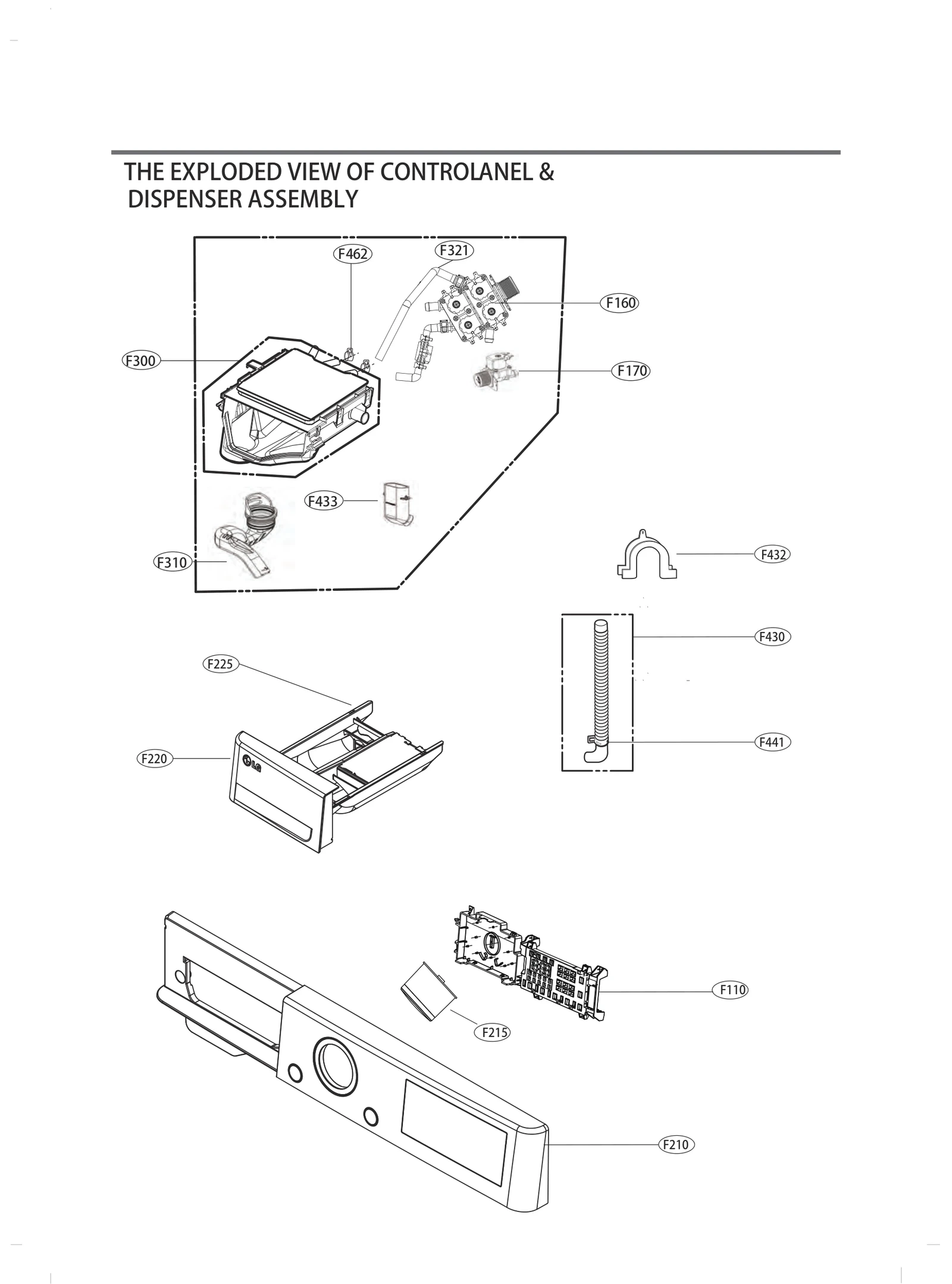 THE EXPLODED VIEW OF CONTROLANEL & DISPENSER ASSEMBLY

F462
F321
F160
F300
F170
F433
F310
F432
F430
F225
F441
F220
LG
F110
F215
F210