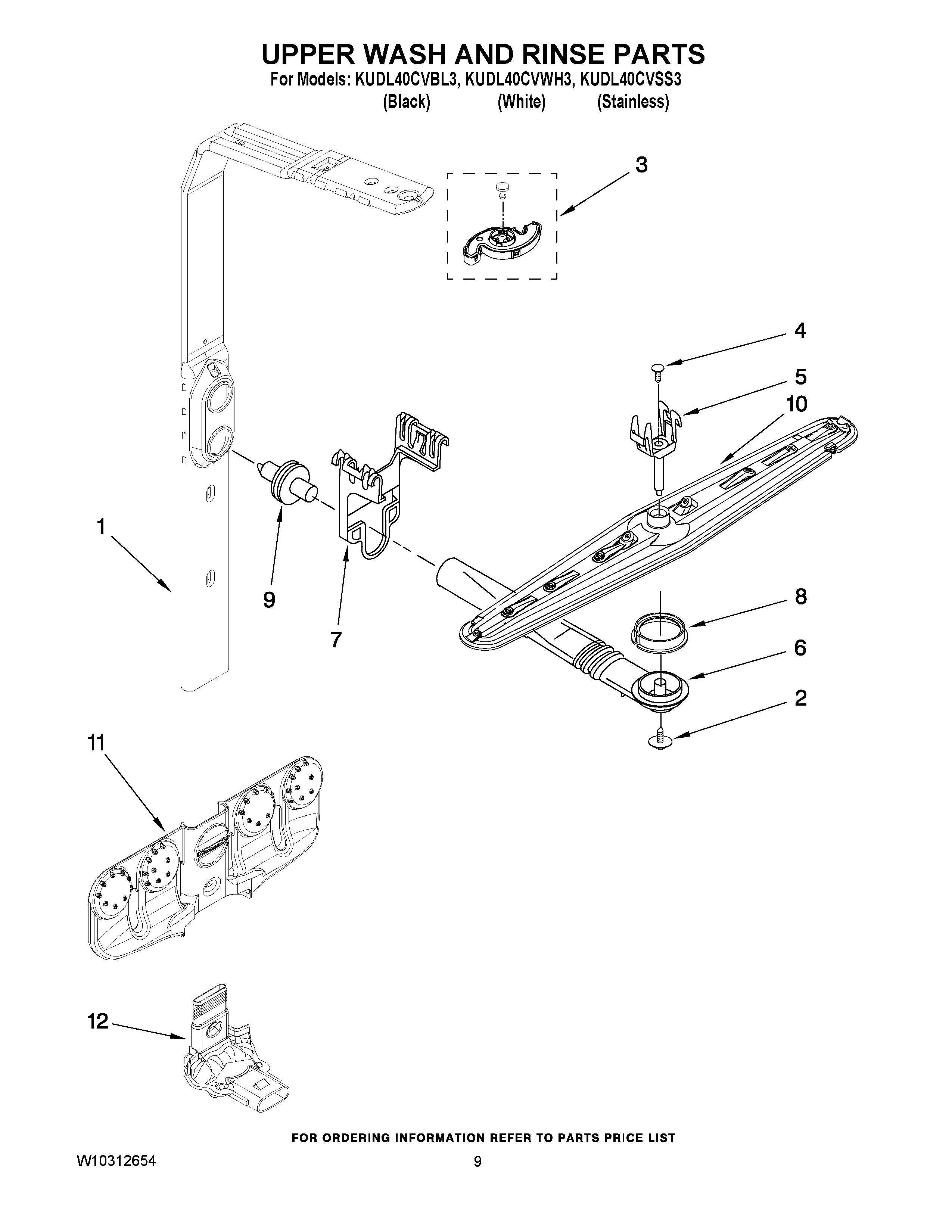 UPPER WASH AND RINSE PARTS
For Models: KUDL40CVBL3, KUDL40CVWH3, KUDL40CVSS3
(Black) (White) (Stainless)

3

4

5

10

1

9

7

8

6

2

11

12

FOR ORDERING INFORMATION REFER TO PARTS PRICE LIST

W10312654

9