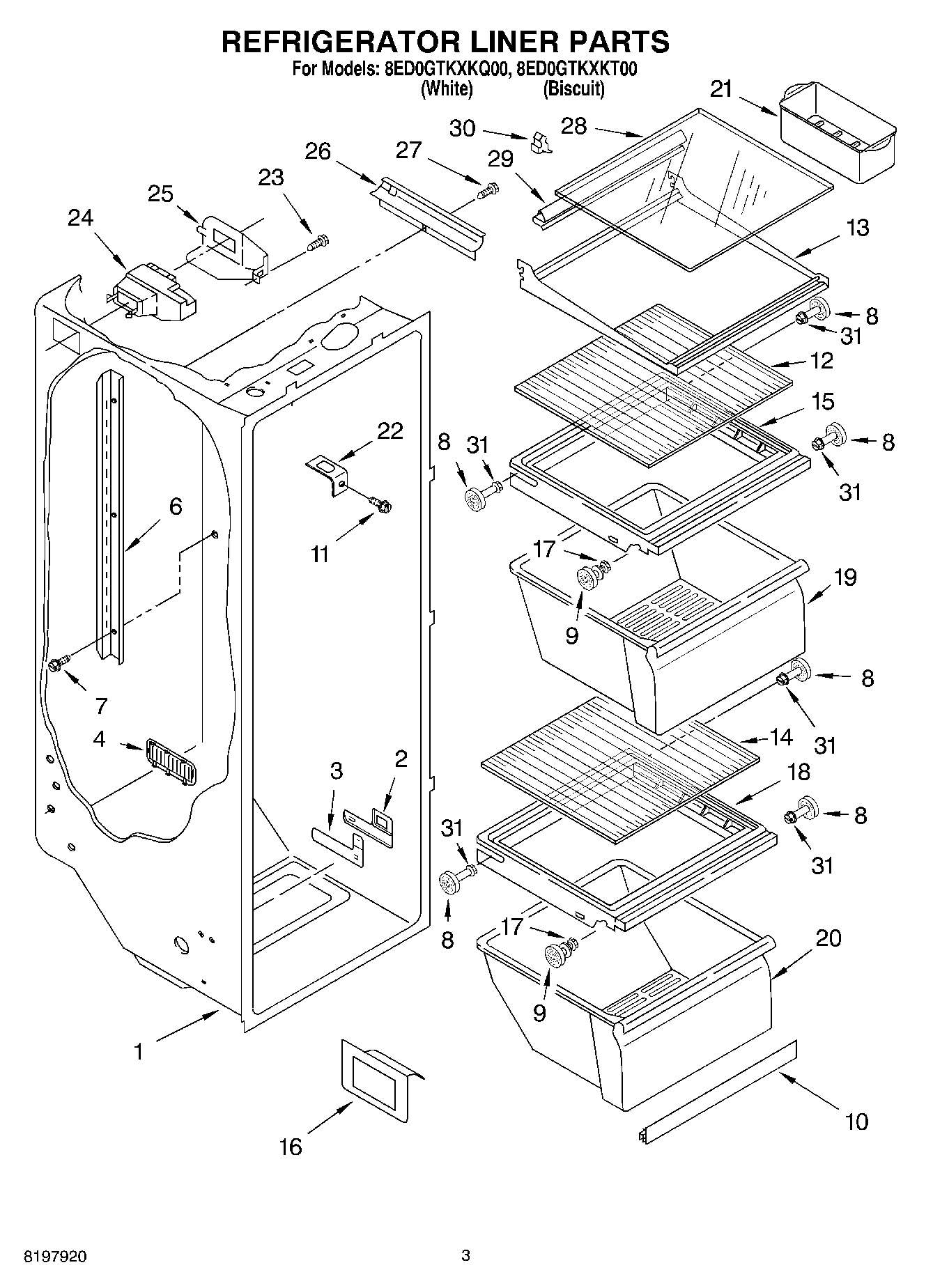 REFRIGERATOR LINER PARTS
For Models: 8ED0GTKXKQ00, 8ED0GTKXKT00
(White) (Biscuit)

21
30
28
26
27
29
25
23
24
13
8
31
12
15
22
8
31
8
31
6
11
17
19
9
7
8
31
4
14
3
2
18
31
8
31
8
17
20
9
1
10
16

8197920
3