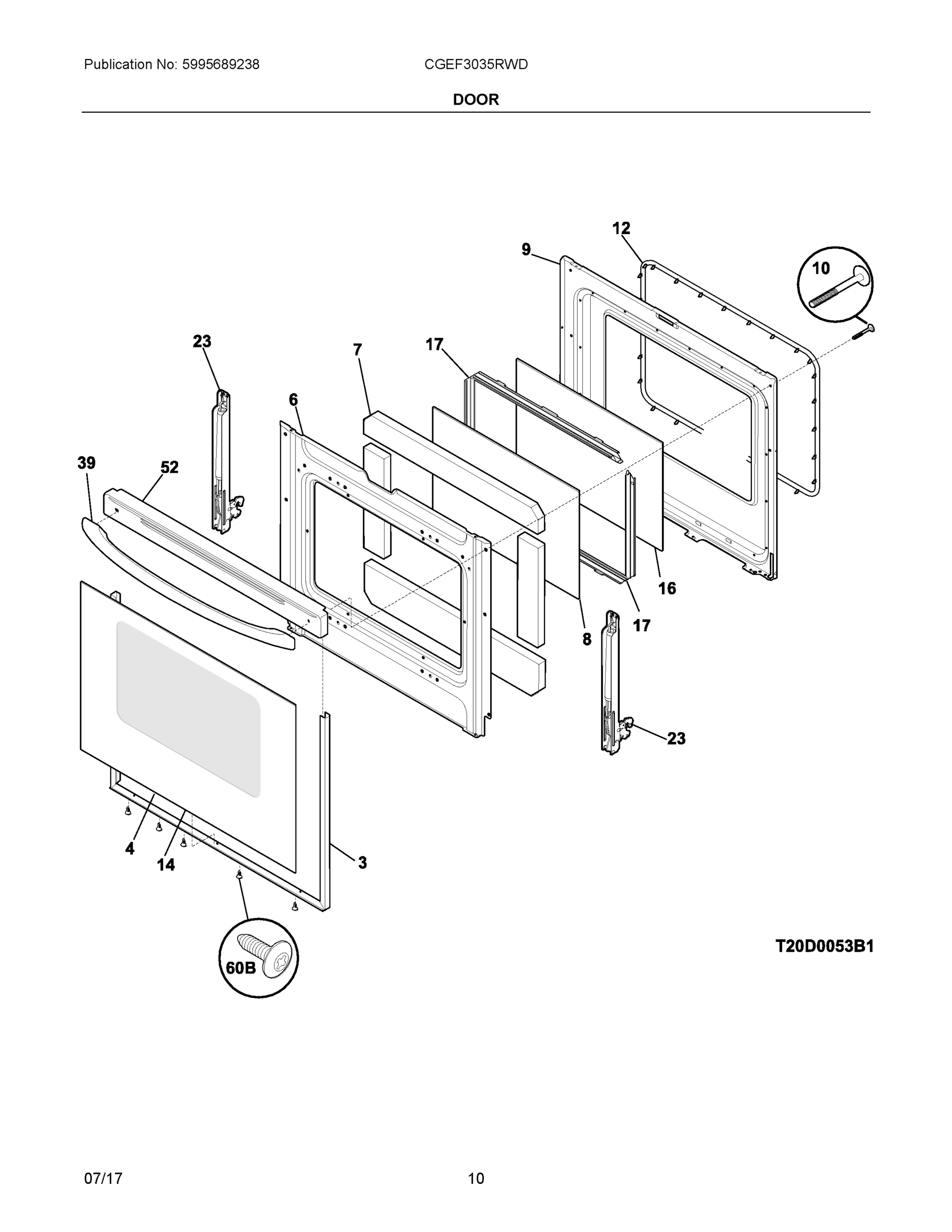 Publication No: 5995689238

CGEF3035RWD

DOOR

12
9
10
23
7
17
6
39
52
16
17
8
23
4
14
3
60B

T20D0053B1

07/17

10