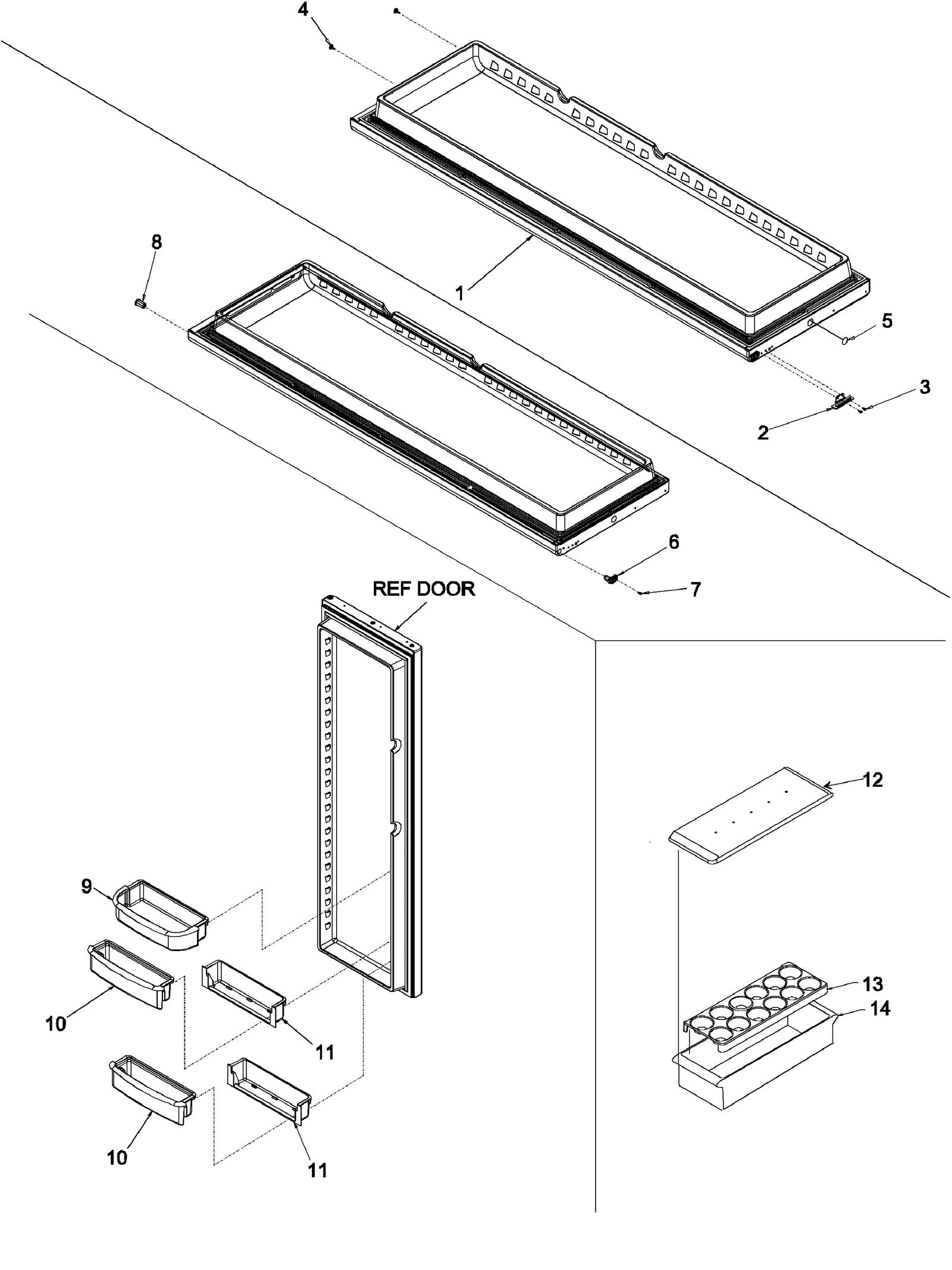 4

8

1

5

3

2

6

7

REF DOOR

12

9

10

11

13

14

10

11