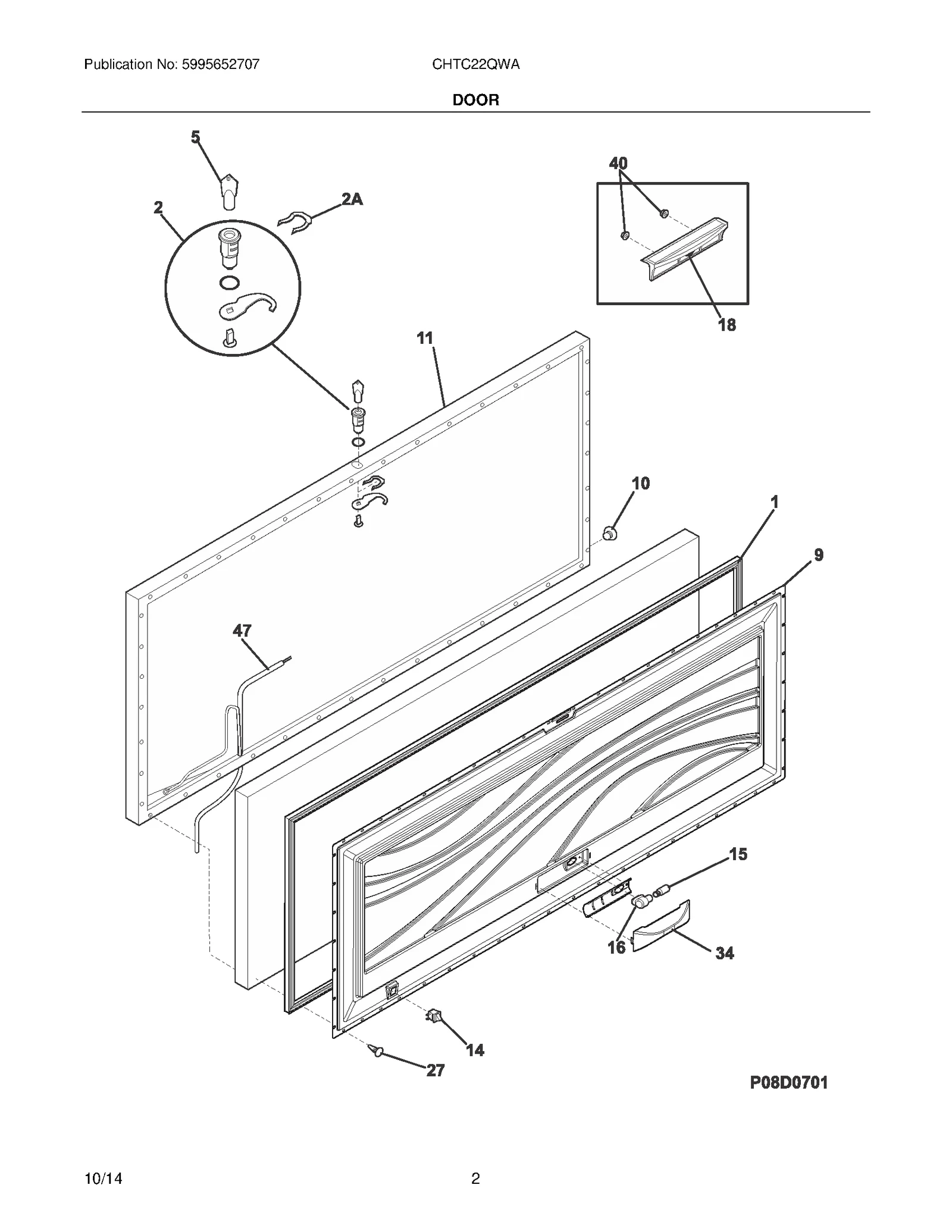 Publication No: 5995652707

CHTC22QWA

DOOR

5

2

2A

40

18

11

10

1

9

47

15

16

34

14

27

P08D0701

10/14

2