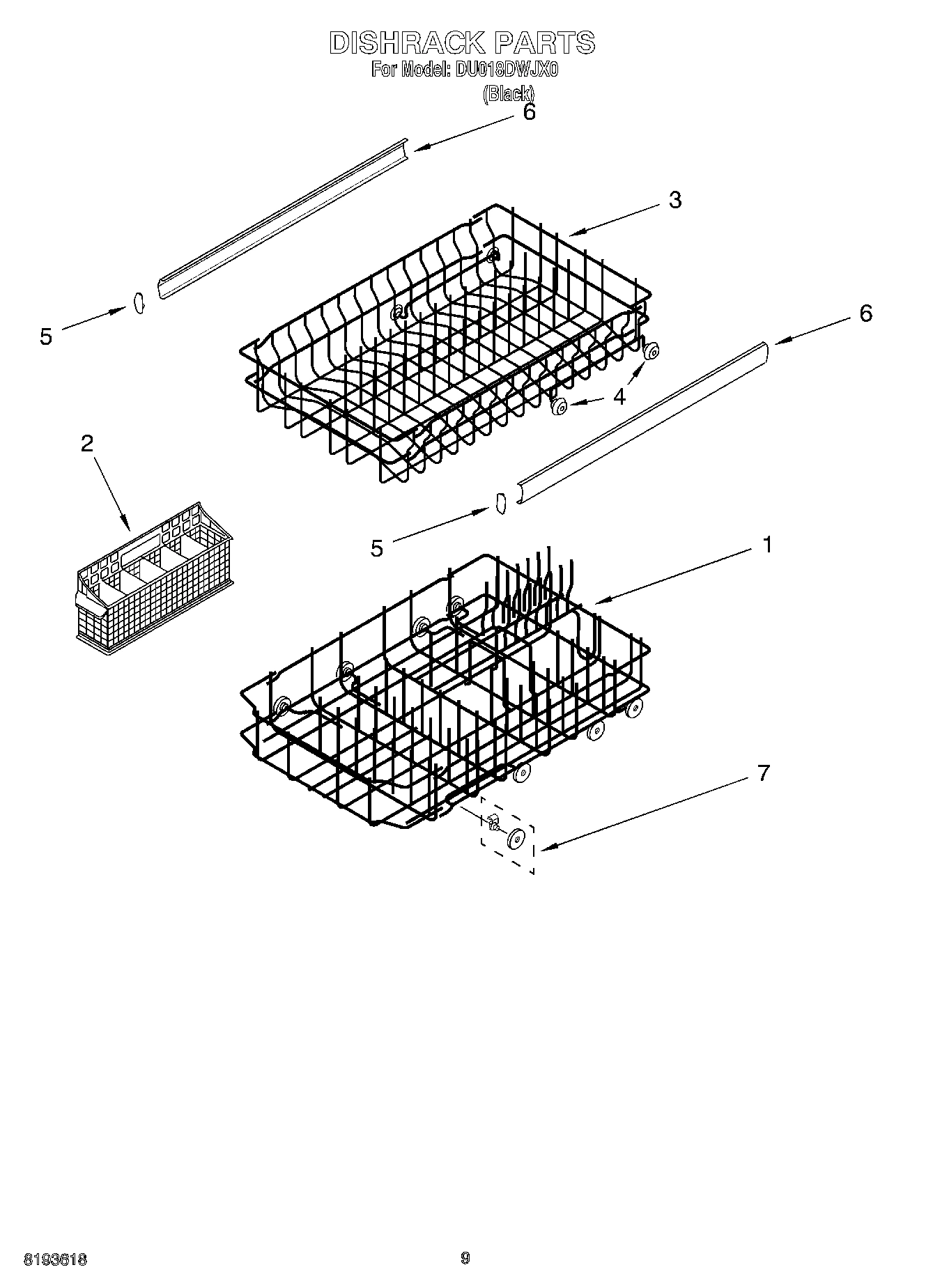 DISHRACK PARTS
For Model: DU018DWJX0
(Black)

6

3

5

6

4

2

5

1

7

8193618

9