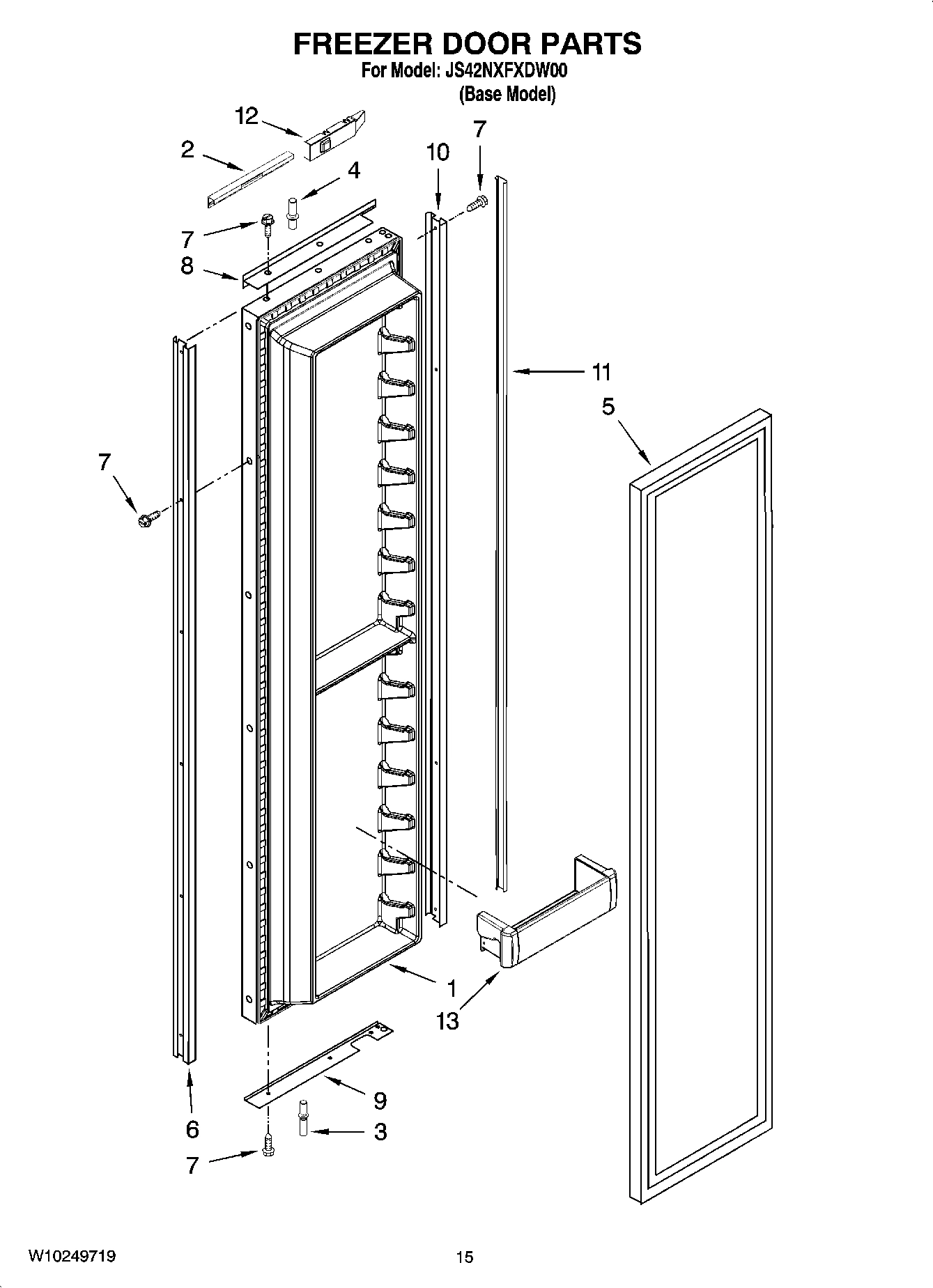 FREEZER DOOR PARTS
For Model: JS42NXFXDW00
(Base Model)

12
2
4
10
7
7
8
11
5
7
1
13
9
6
3
7

W10249719
15