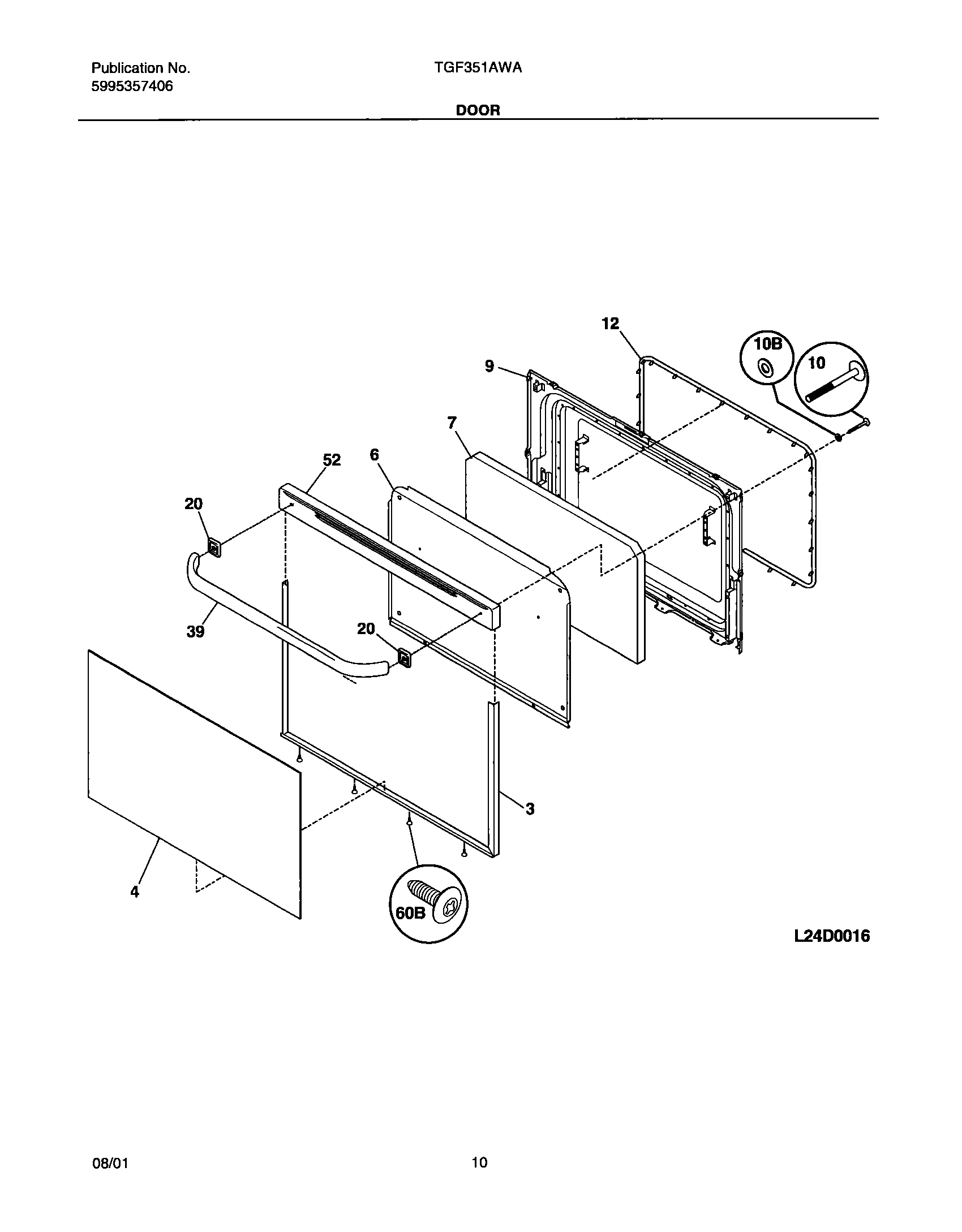 Publication No.
5995357406

TGF351AWA

DOOR

12
10B
10
9
7
52
6
20
39
20
3
4
60B

L24D0016

08/01

10