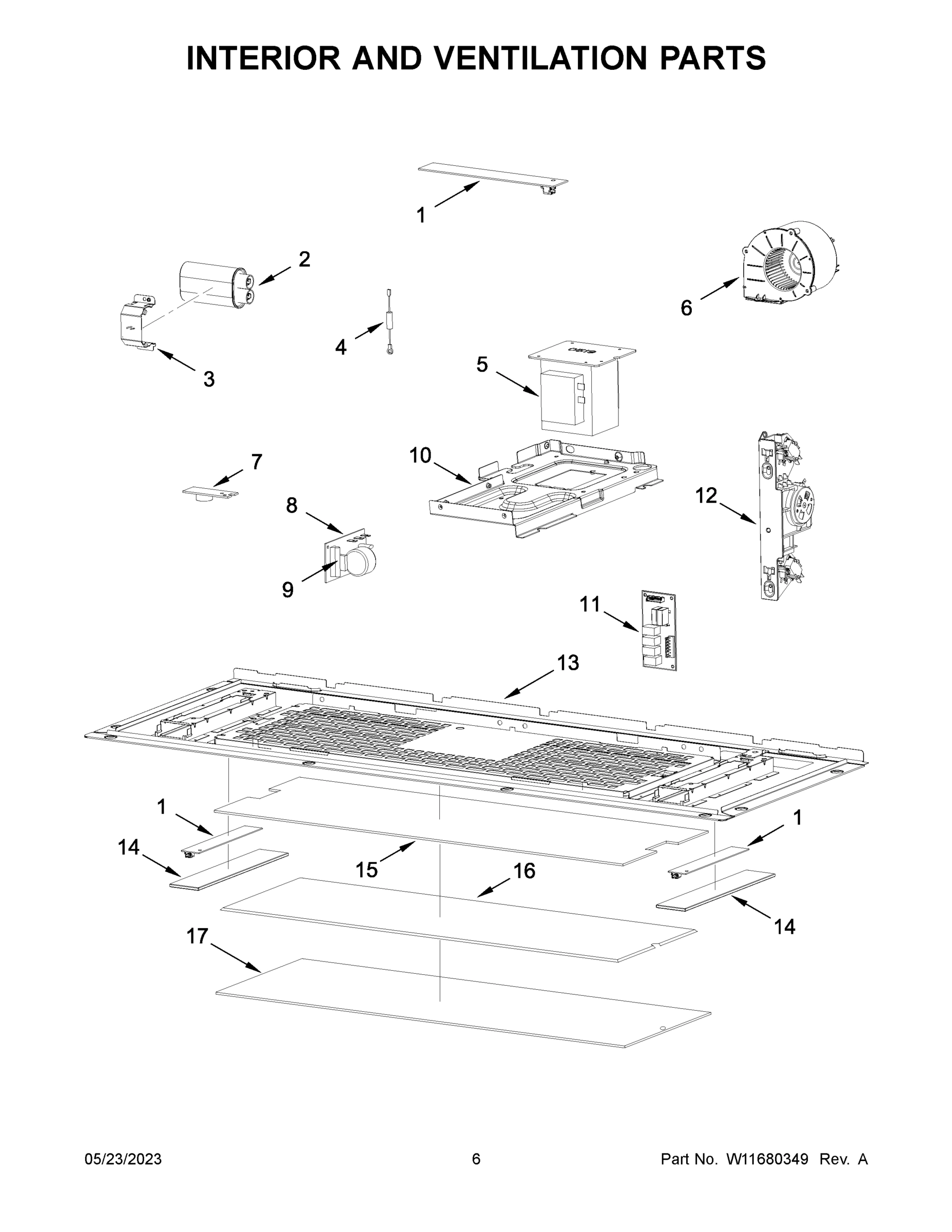 INTERIOR AND VENTILATION PARTS

1

2

6

4

3

5

7

10

8

12

9

11

13

1

1

14

15

16

14

17

05/23/2023

6

Part No. W11680349 Rev. A