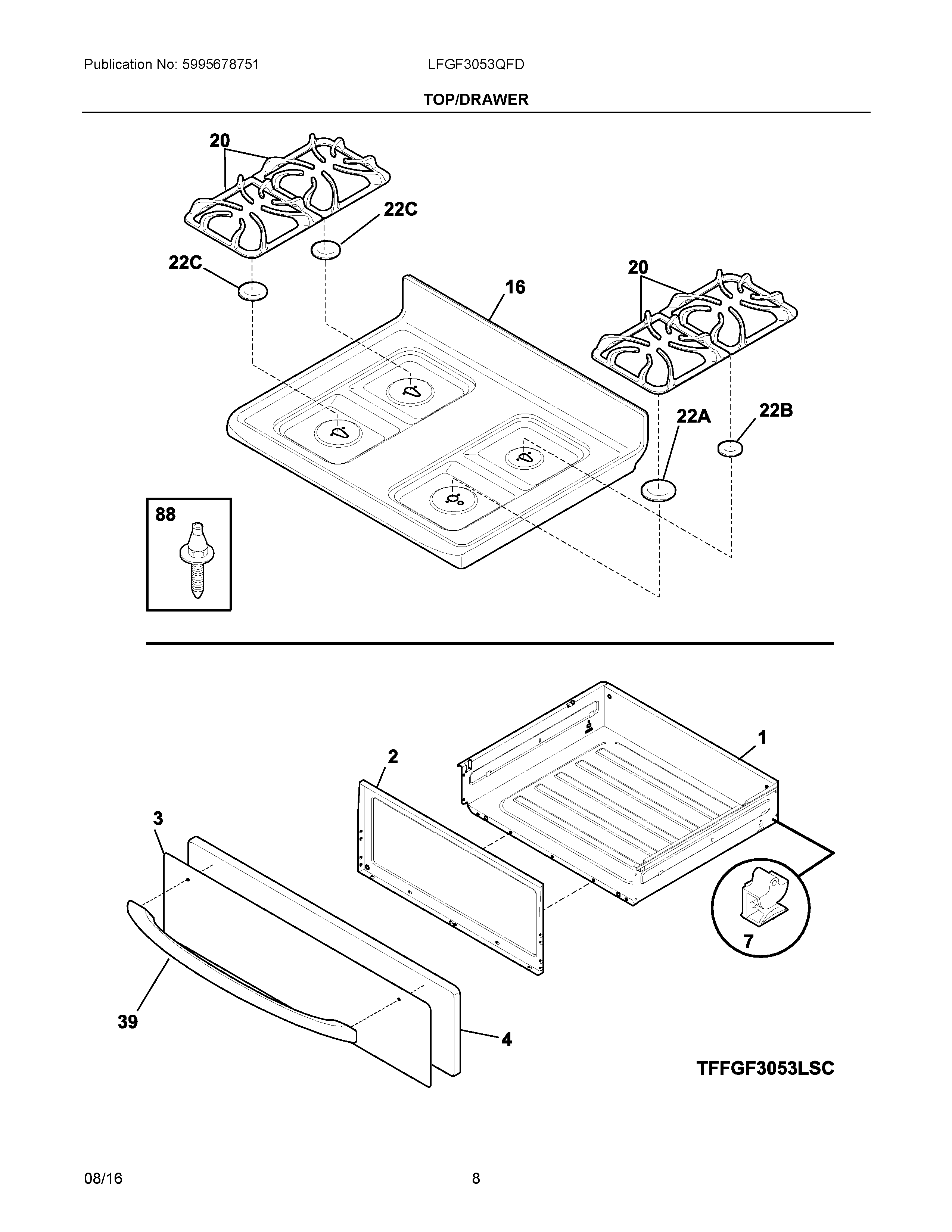 Publication No: 5995678751

LFGF3053QFD

TOP/DRAWER

20

22C

22C

16

20

22A

22B

88

1

2

3

7

39

4

TFFGF3053LSC

08/16

8