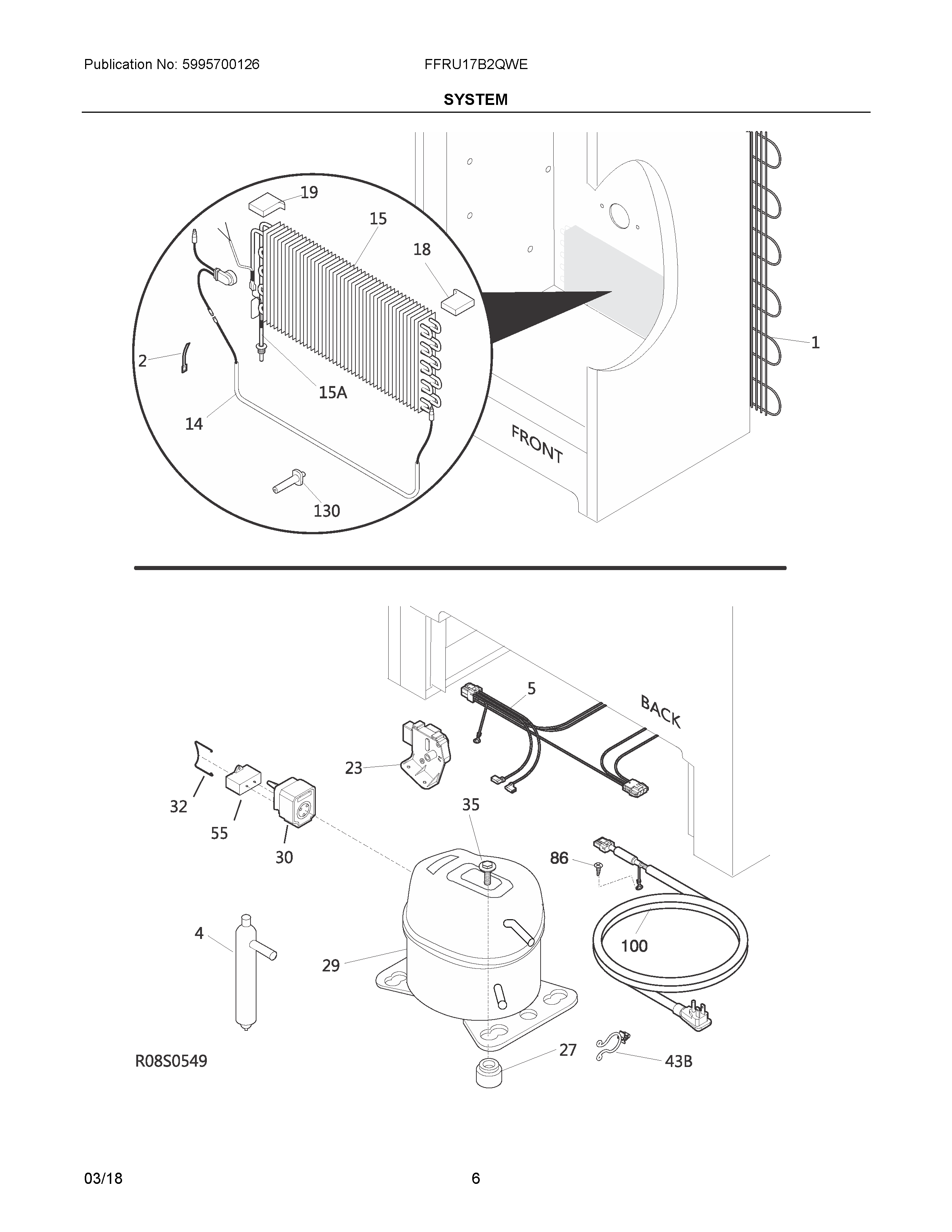 Publication No: 5995700126

FFRU17B2QWE

SYSTEM

19
15
18
2
15A
14
130
1
FRONT

5
BACK
23
32
55
30
35
86
4
29
100
27
43B
R08S0549

03/18

6