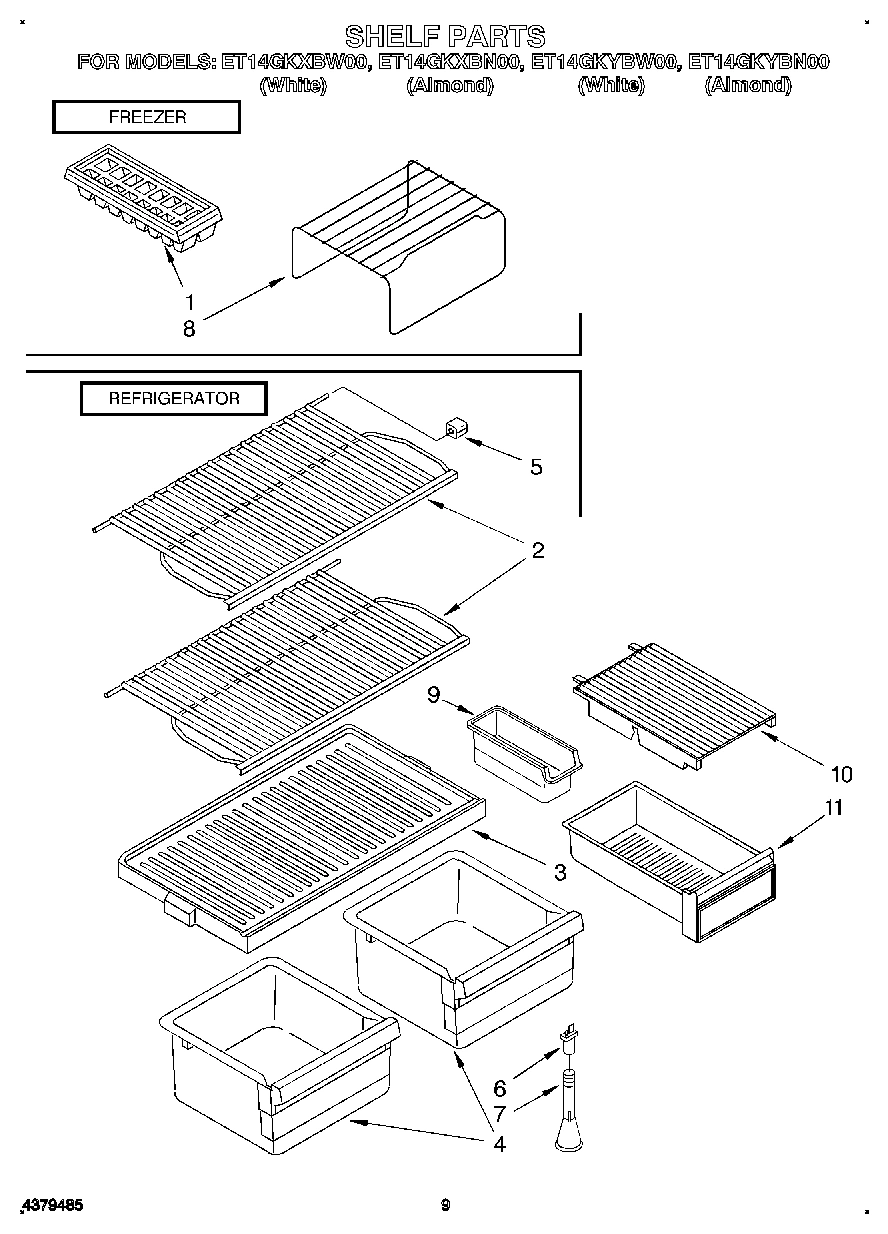 SHELF PARTS
FOR MODELS: ET14GKXBW00, ET14GKXBN00, ET14GKYBW00, ET14GKYBN00
(White) (Almond) (White) (Almond)

FREEZER

1
8

REFRIGERATOR

5
2
9
10
11
3
6
7
4

4379485

9