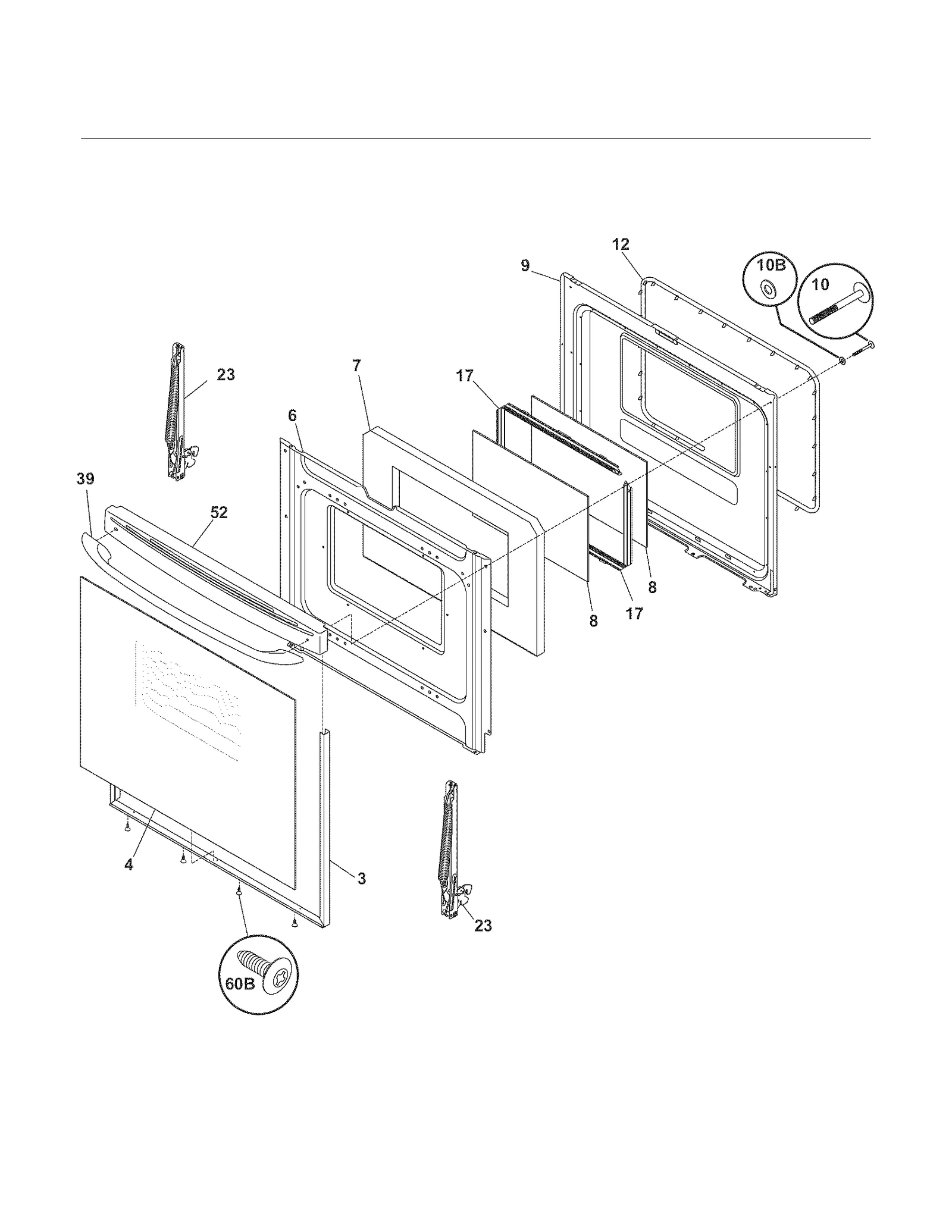 12
9
10B
10
23
7
17
6
39
52
8
17
8
4
3
23
60B