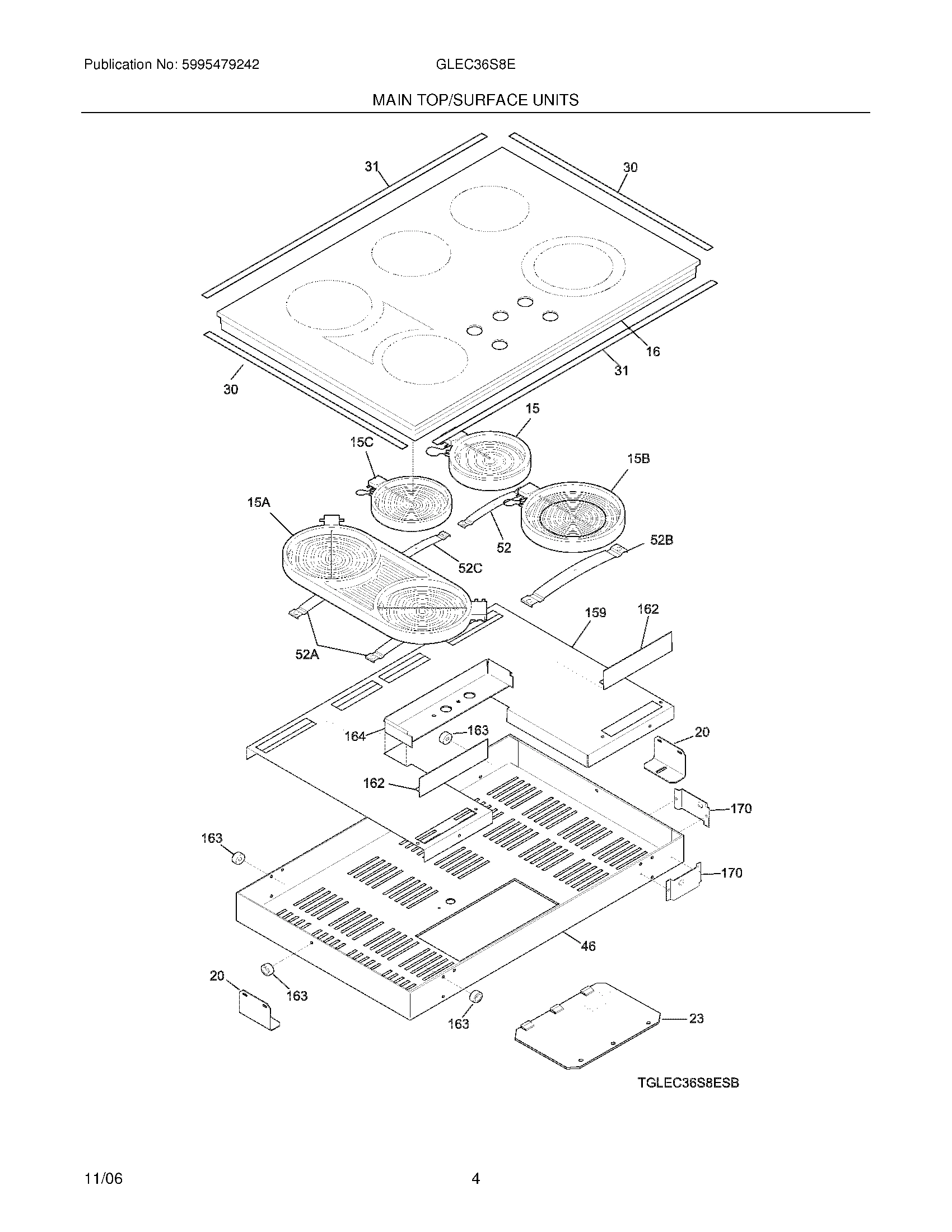 Publication No: 5995479242

GLEC36S8E

MAIN TOP/SURFACE UNITS

31
30
16
31
30
15
15C
15B
15A
52
52B
52C
159
162
52A
164
163
20
162
170
163
170
46
20
163
163
23

TGLEC36S8ESB

11/06

4