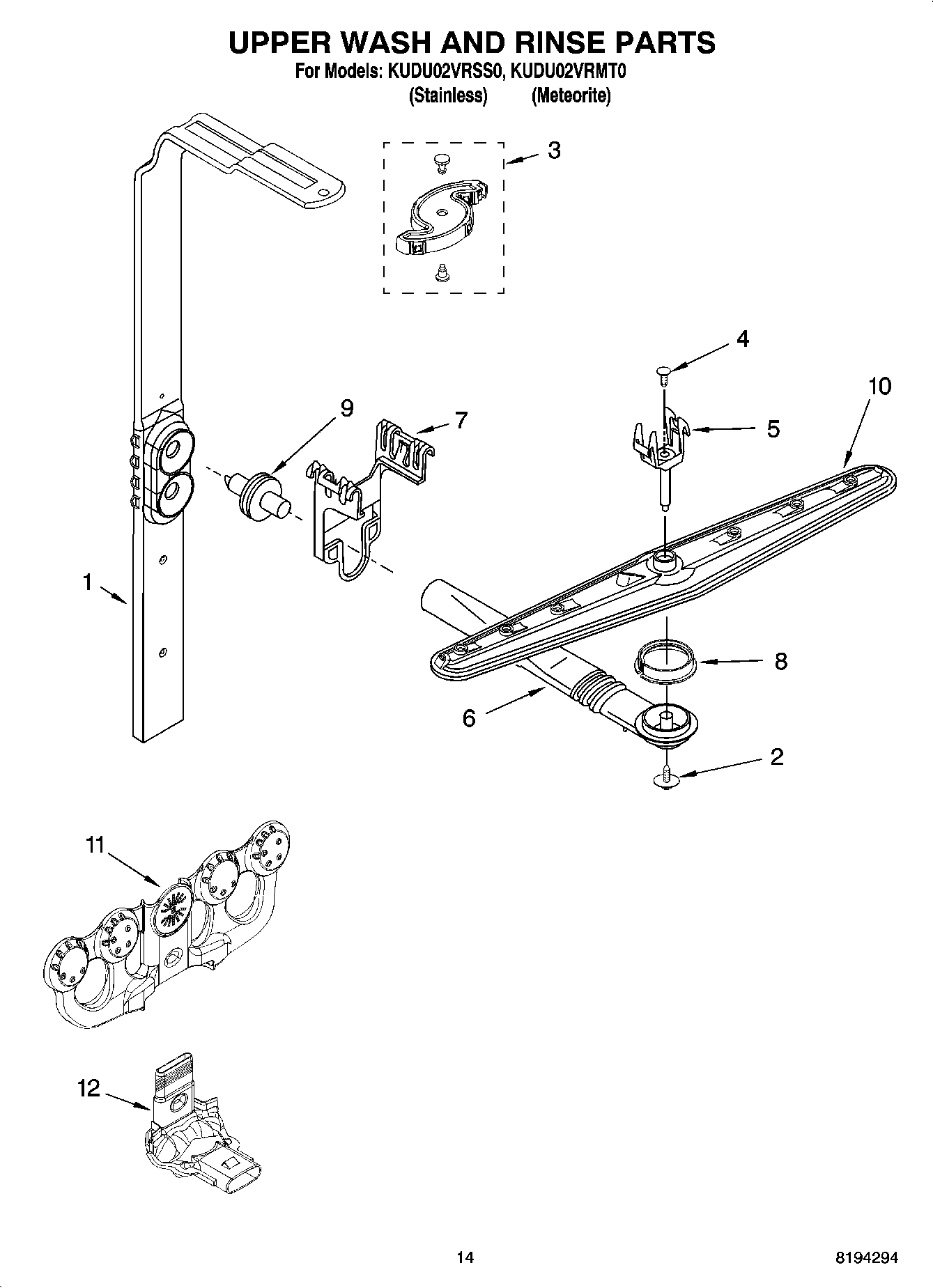 UPPER WASH AND RINSE PARTS
For Models: KUDU02VRSS0, KUDU02VRMT0
(Stainless) (Meteorite)

3

4

10

9

7

5

1

8

6

2

11

12

14

8194294