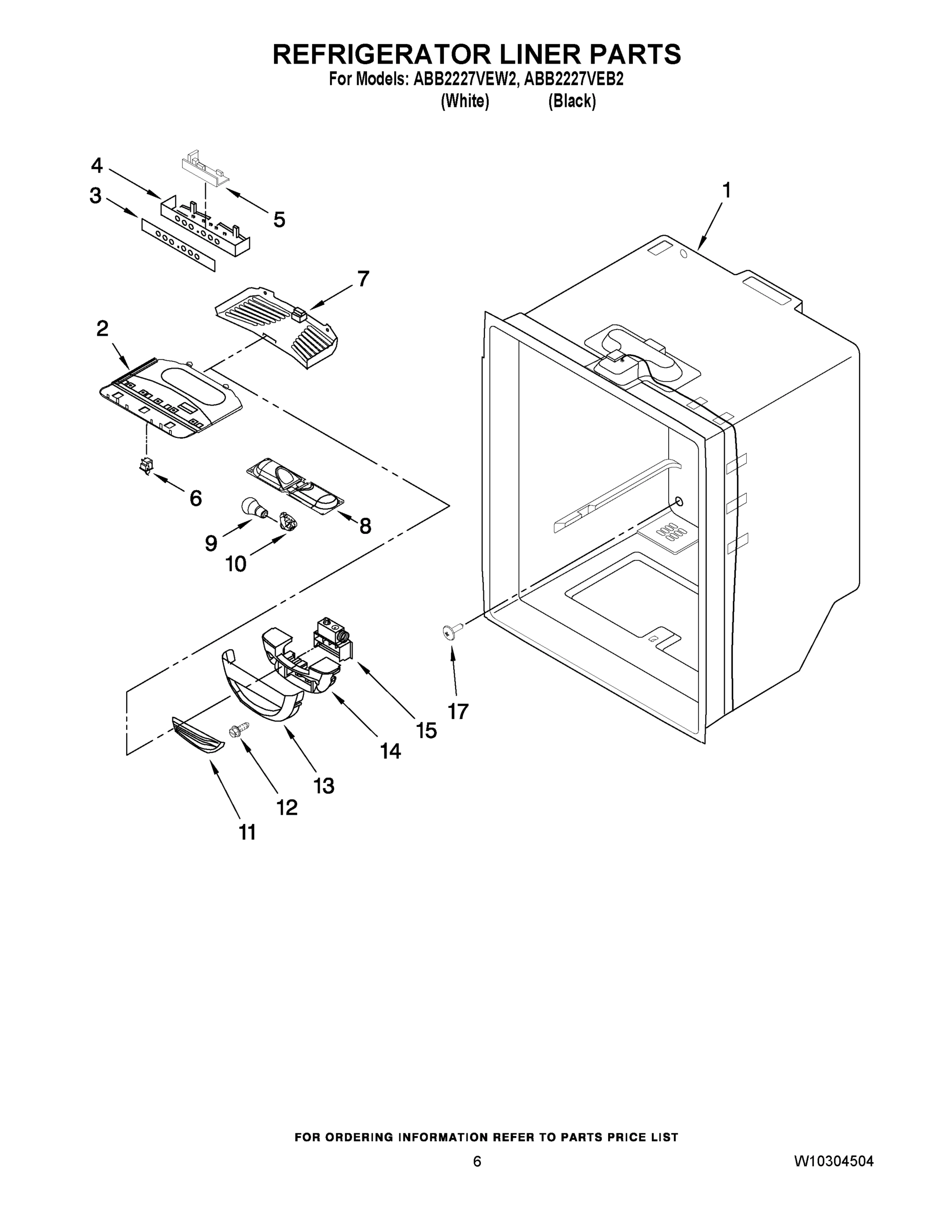 REFRIGERATOR LINER PARTS
For Models: ABB2227VEW2, ABB2227VEB2
(White) (Black)

4
3
5
1
7
2
6
8
9
10
17
15
14
13
12
11

FOR ORDERING INFORMATION REFER TO PARTS PRICE LIST

6

W10304504