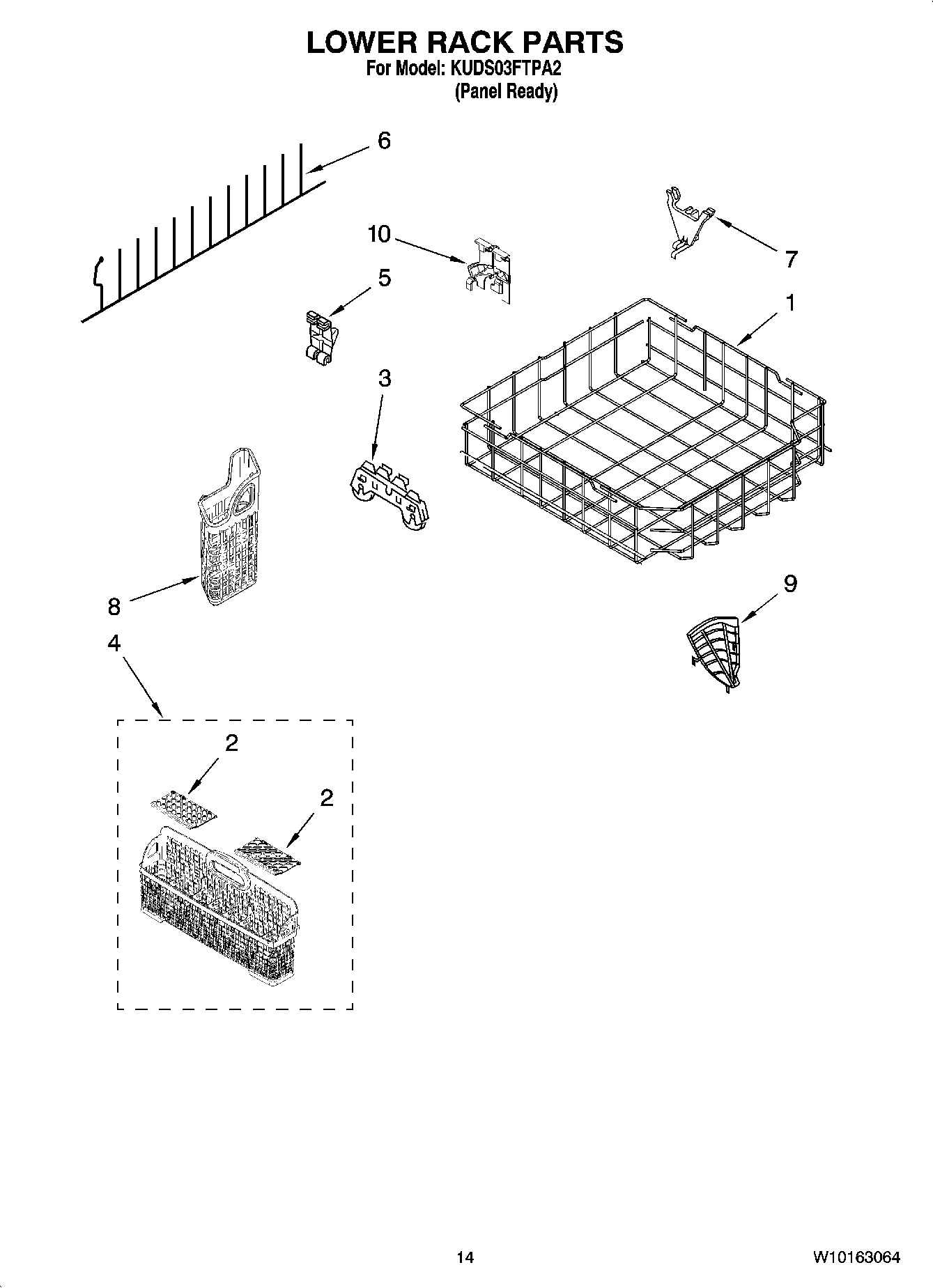 LOWER RACK PARTS
For Model: KUDS03FTPA2
(Panel Ready)

6
10
7
5
1
3
8
9
4
2
2

14
W10163064