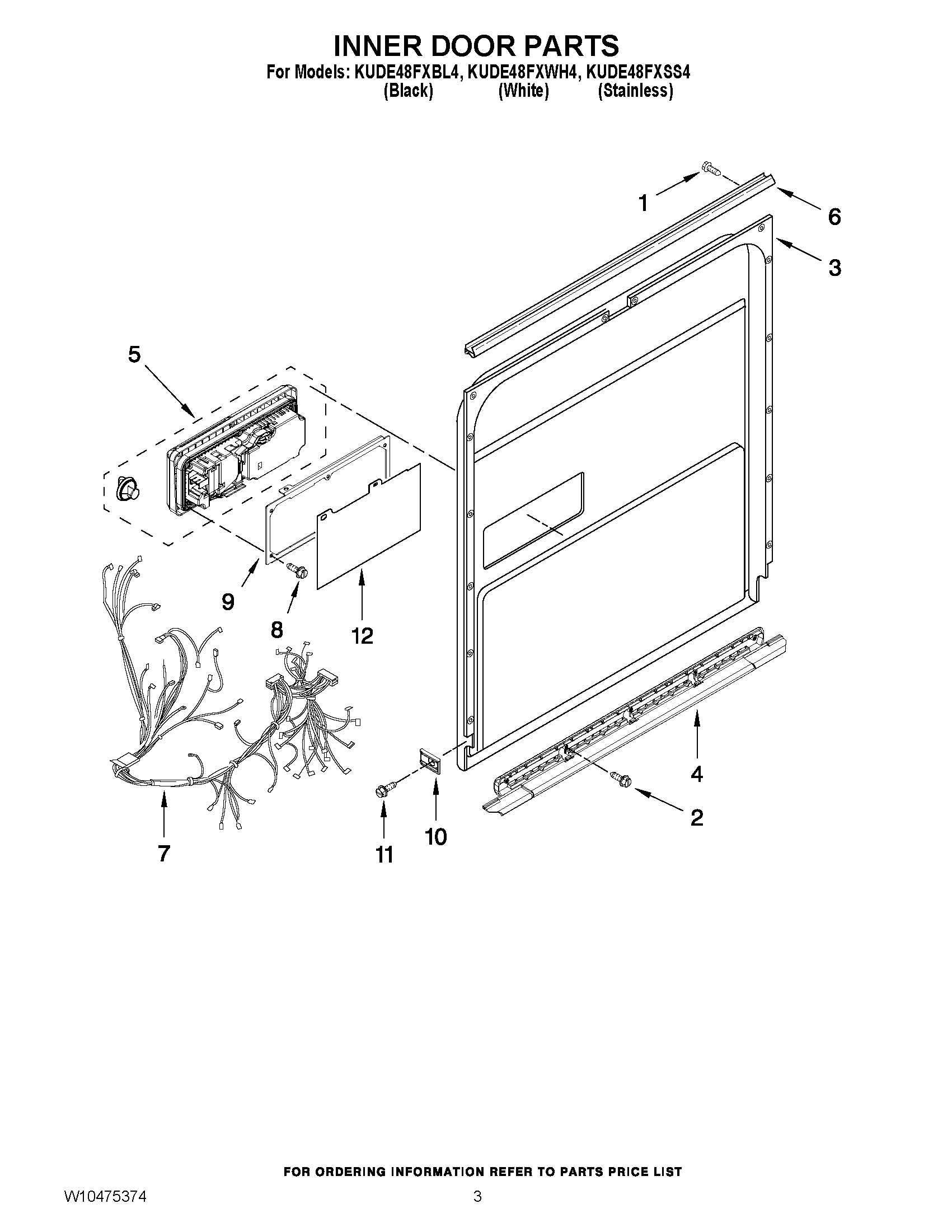 INNER DOOR PARTS
For Models: KUDE48FXBL4, KUDE48FXWH4, KUDE48FXSS4
(Black) (White) (Stainless)

1
6
3
5
9
8
12
7
11
10
4
2

FOR ORDERING INFORMATION REFER TO PARTS PRICE LIST

W10475374 3