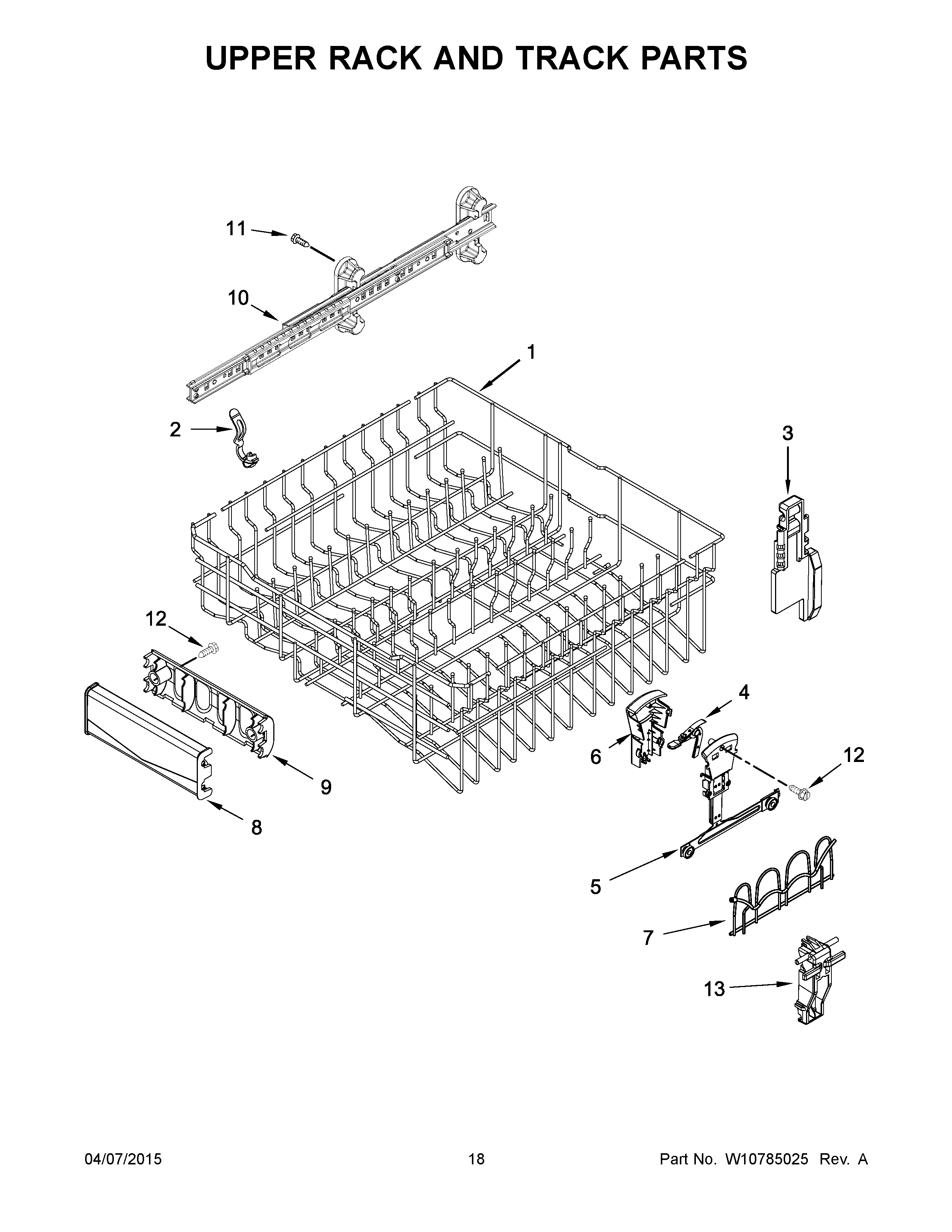 UPPER RACK AND TRACK PARTS

11

10

1

2

3

12

4

6

12

9

8

5

7

13

04/07/2015

18

Part No. W10785025 Rev. A