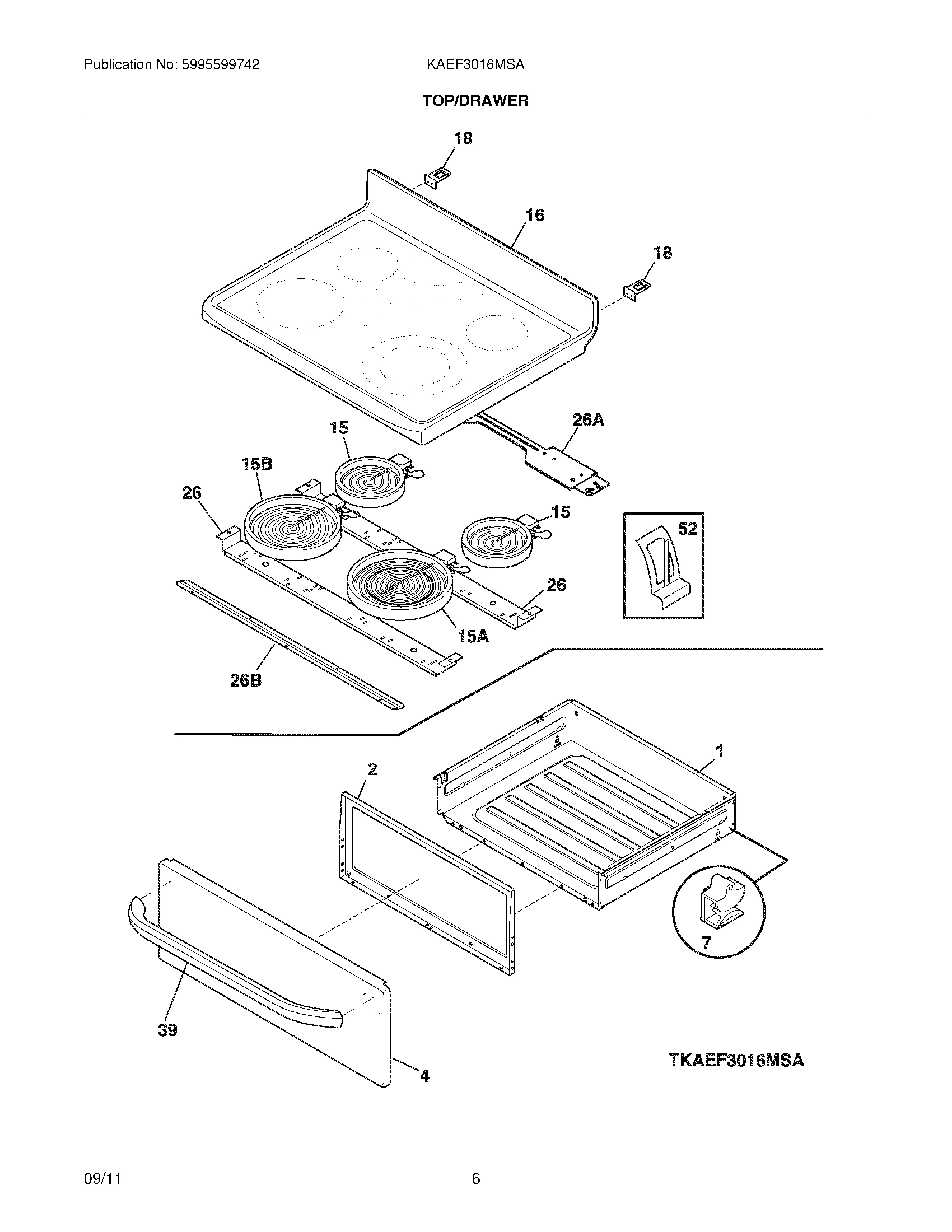 Publication No: 5995599742

KAEF3016MSA

TOP/DRAWER

18

16

18

26A

15

15B

26

15

52

26

15A

26B

1

2

7

39

4

TKAEF3016MSA

09/11

6