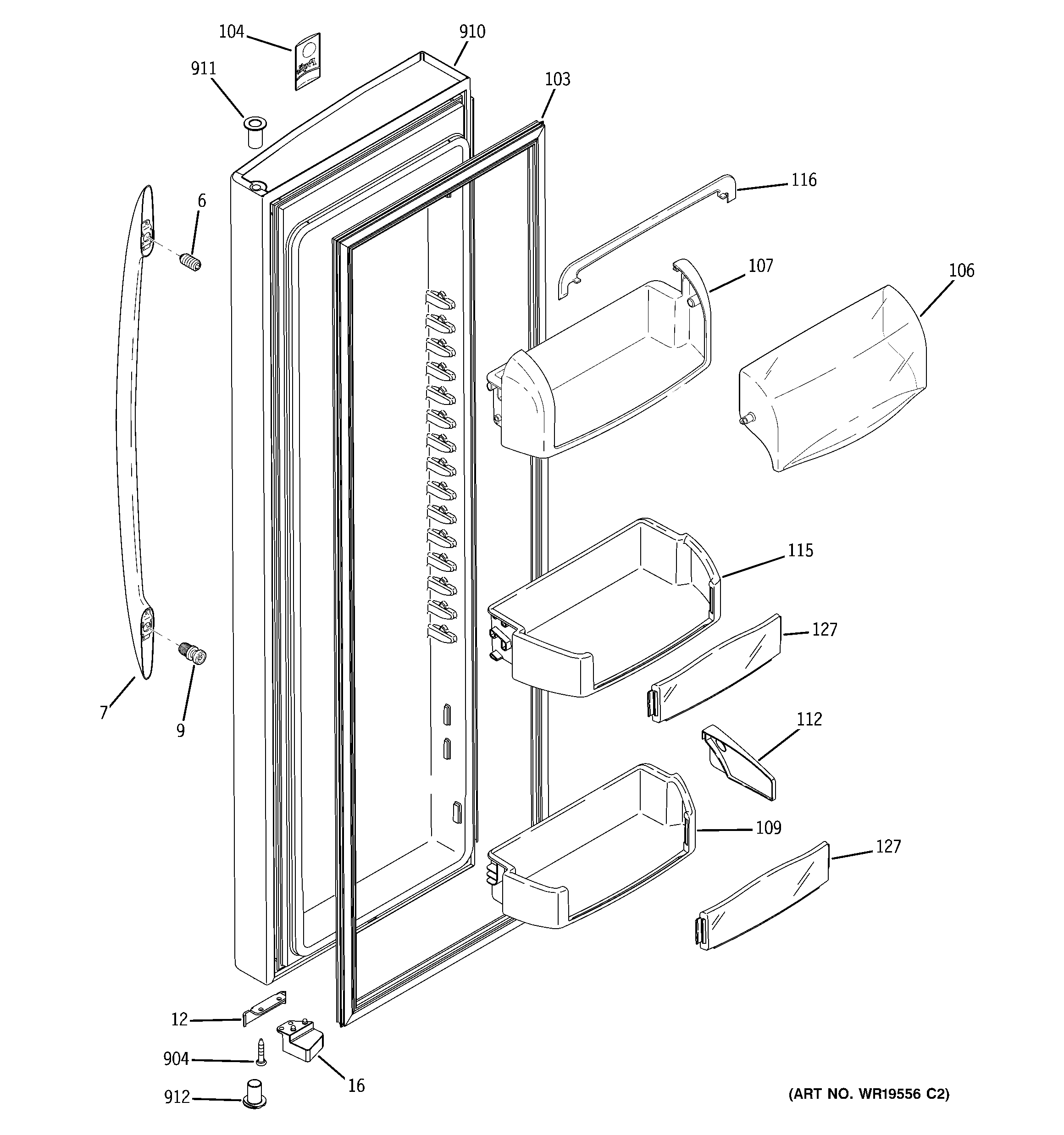 104
910
911
103
116
6
107
106
115
127
7
9
112
109
127
12
904
16
912
(ART NO. WR19556 C2)