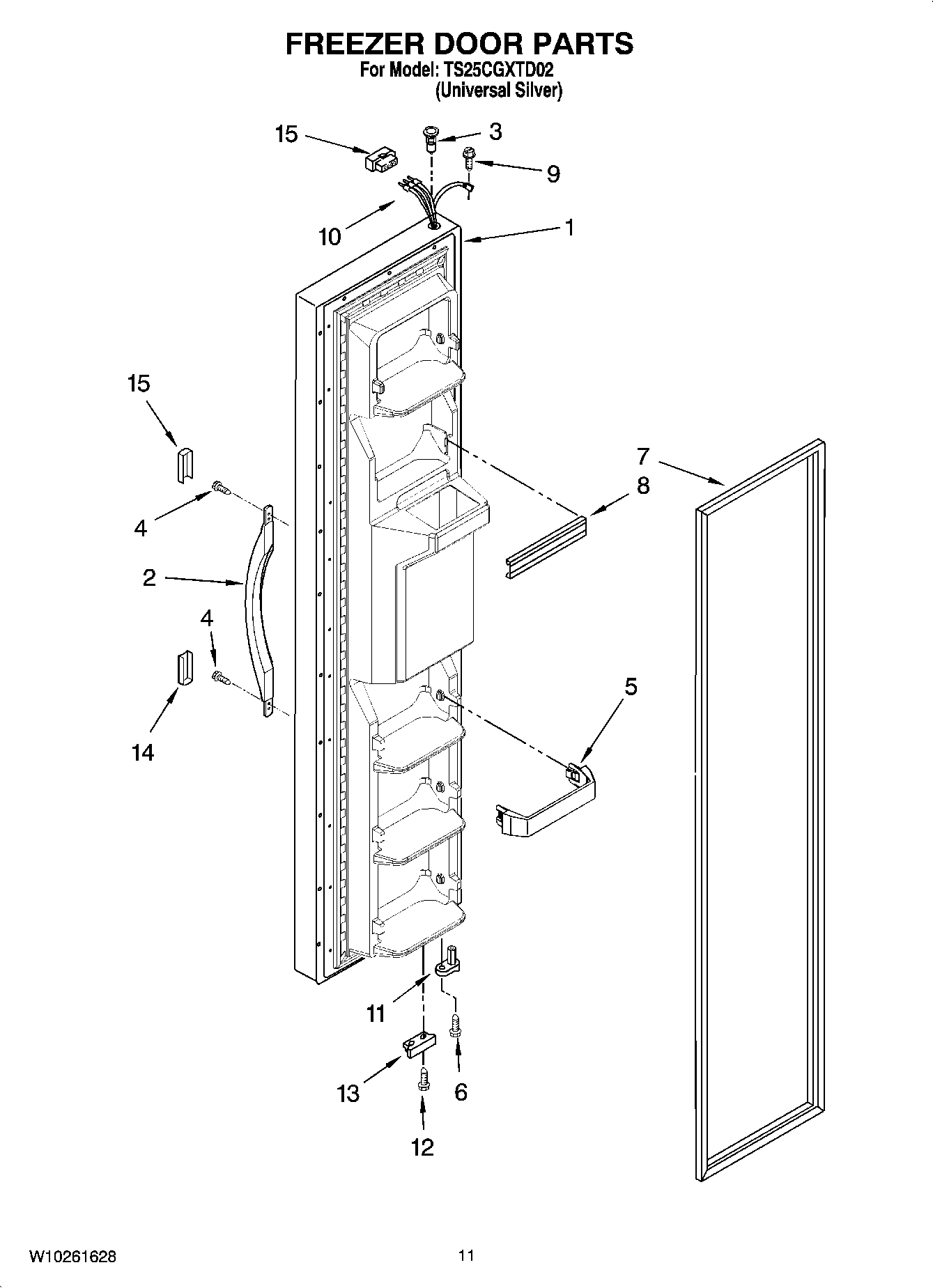 FREEZER DOOR PARTS
For Model: TS25CGXTD02
(Universal Silver)

15
3
9
10
1
15
7
8
4
2
4
5
14
11
13
6
12

W10261628
11