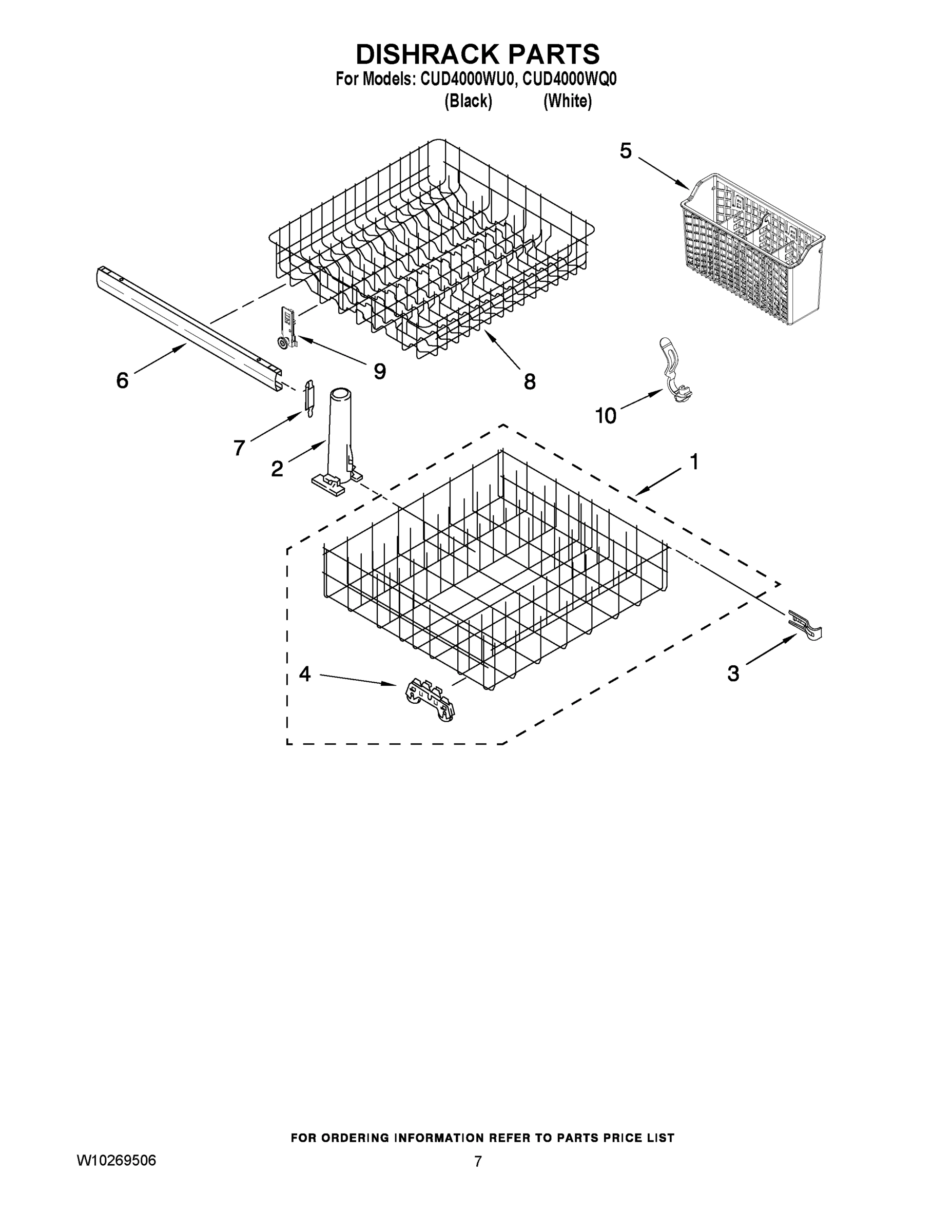 DISHRACK PARTS
For Models: CUD4000WU0, CUD4000WQ0
(Black) (White)

5

6

9

8

10

7

2

1

4

3

FOR ORDERING INFORMATION REFER TO PARTS PRICE LIST

W10269506

7