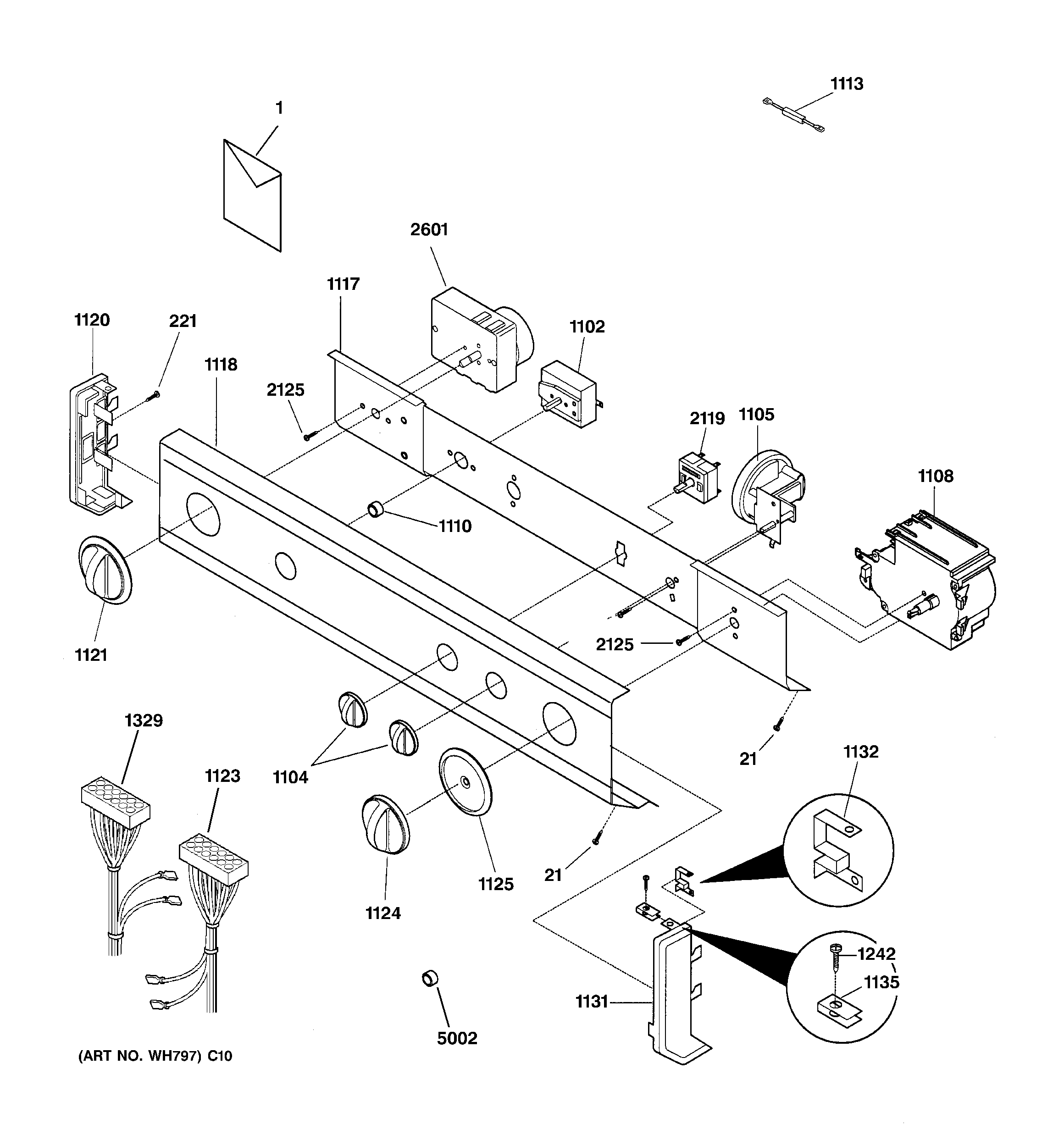 1113

1

2601

1117

1120

221

1102

1118

2125

2119

1105

1108

1110

1121

2125

1329

21

1132

1123

1104

21

1125

1124

1242

1135

1131

5002

(ART NO. WH797) C10