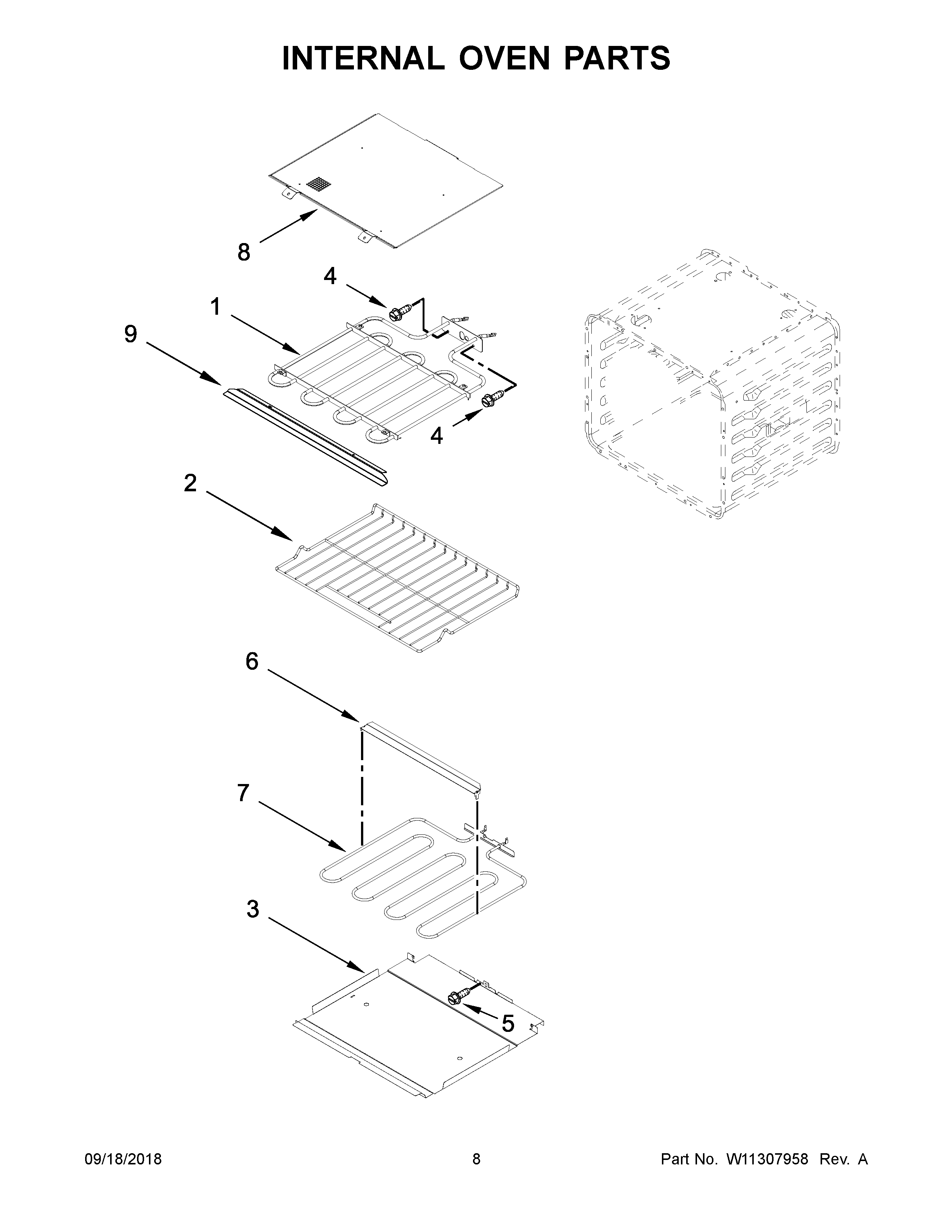 INTERNAL OVEN PARTS

8

4

1

9

4

2

6

7

3

5

09/18/2018 8 Part No. W11307958 Rev. A